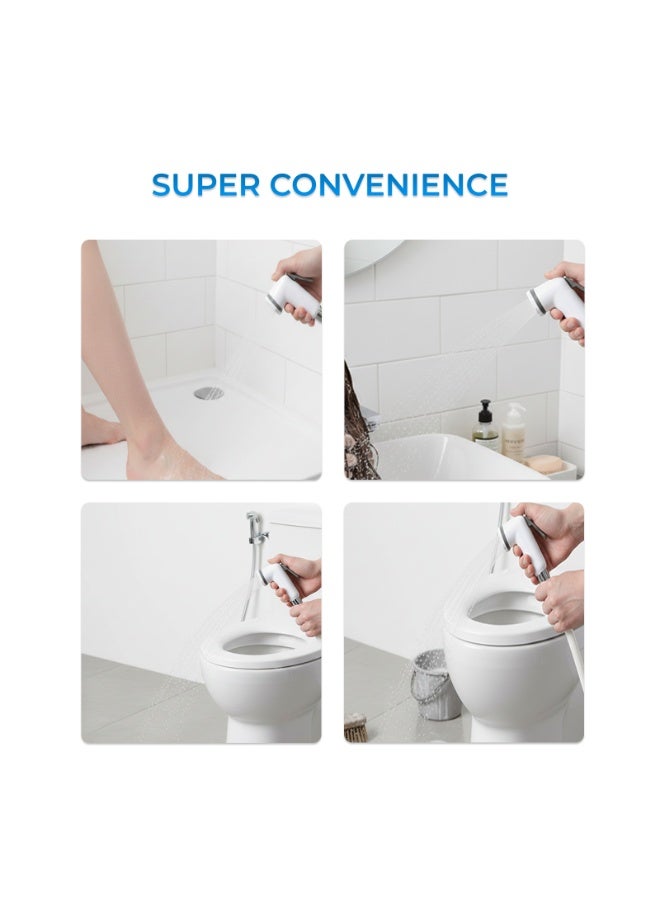 SUPER CONVENIENCE