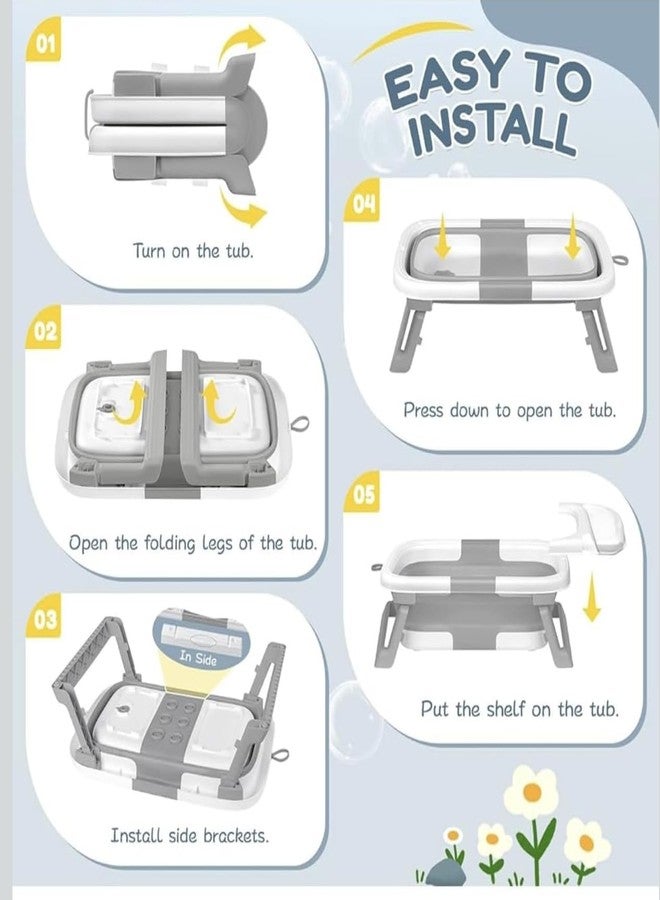 EASY TO INSTALL

01

Turn on the tub.

02

Open the folding legs of the tub.

03

In Side

Install side brackets.

04

Press down to open the tub.

05

Put the shelf on the tub.