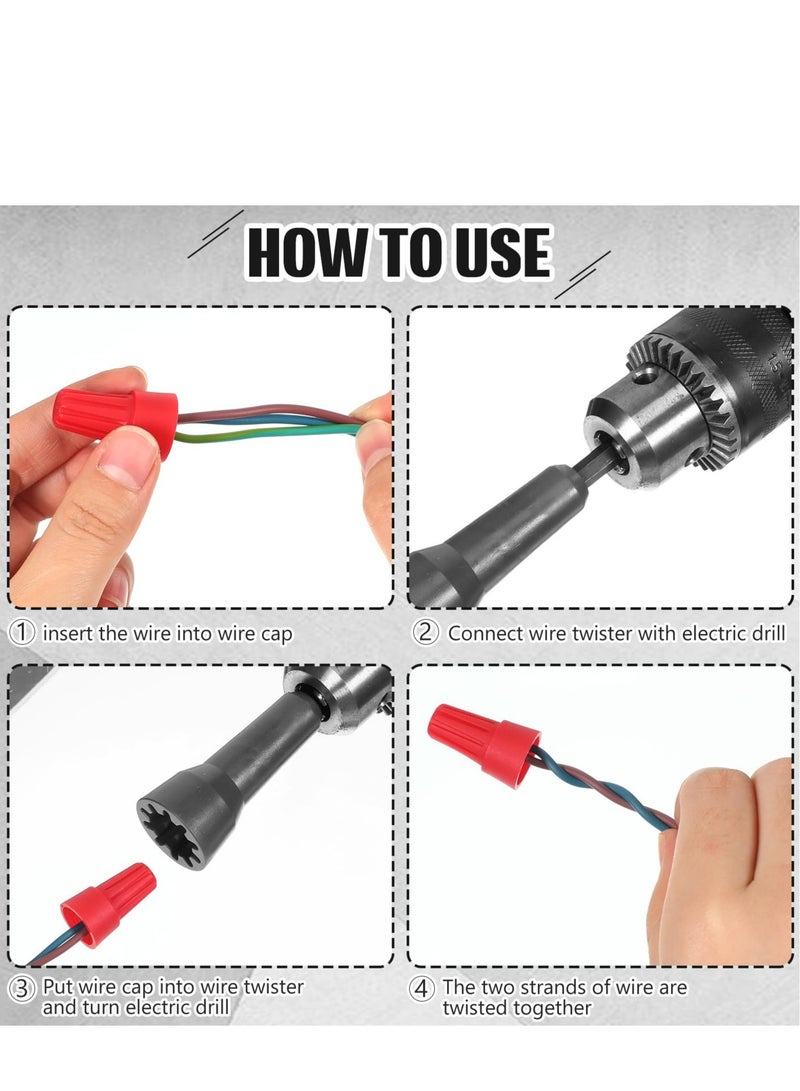 HOW TO USE

① insert the wire into wire cap

② Connect wire twister with electric drill

③ Put wire cap into wire twister and turn electric drill

④ The two strands of wire are twisted together