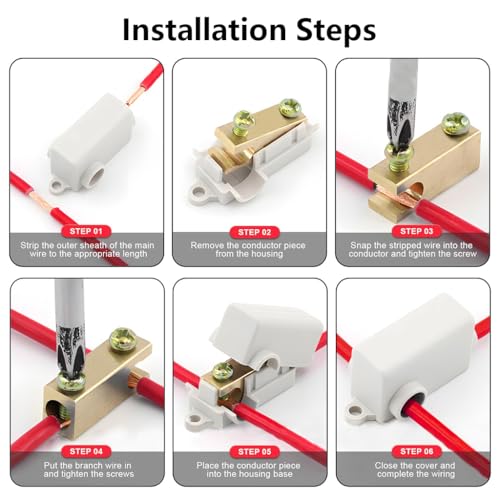 Installation Steps

STEP 01
Strip the outer sheath of the main wire to the appropriate length

STEP 02
Remove the conductor piece from the housing

STEP 03
Snap the stripped wire into the conductor and tighten the screw

STEP 04
Put the branch wire in and tighten the screws

STEP 05
Place the conductor piece into the housing base

STEP 06
Close the cover and complete the wiring