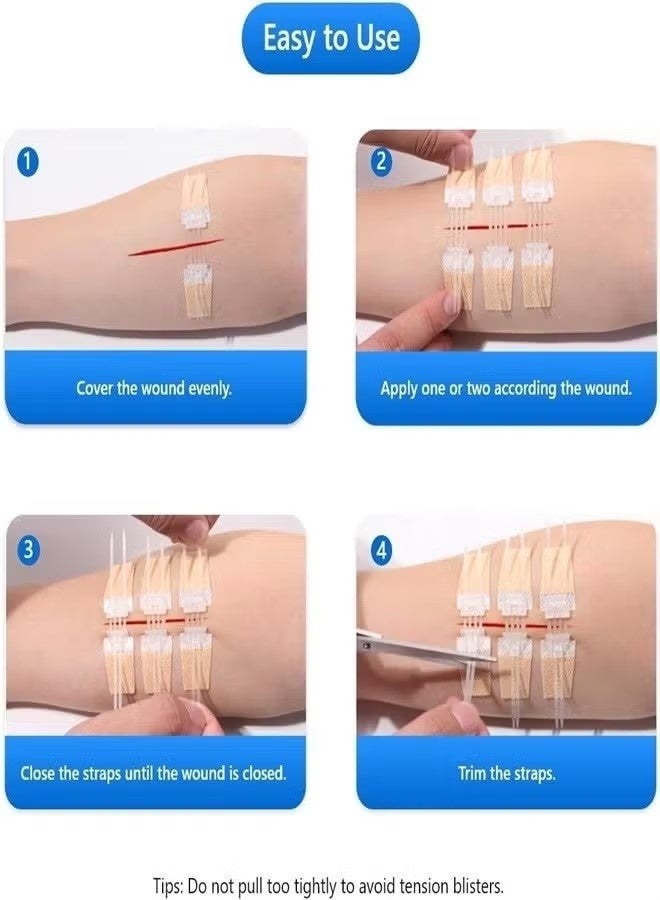 Easy to Use

1

Cover the wound evenly.

2

Apply one or two according the wound.

3

Close the straps until the wound is closed.

4

Trim the straps.

Tips: Do not pull too tightly to avoid tension blisters.