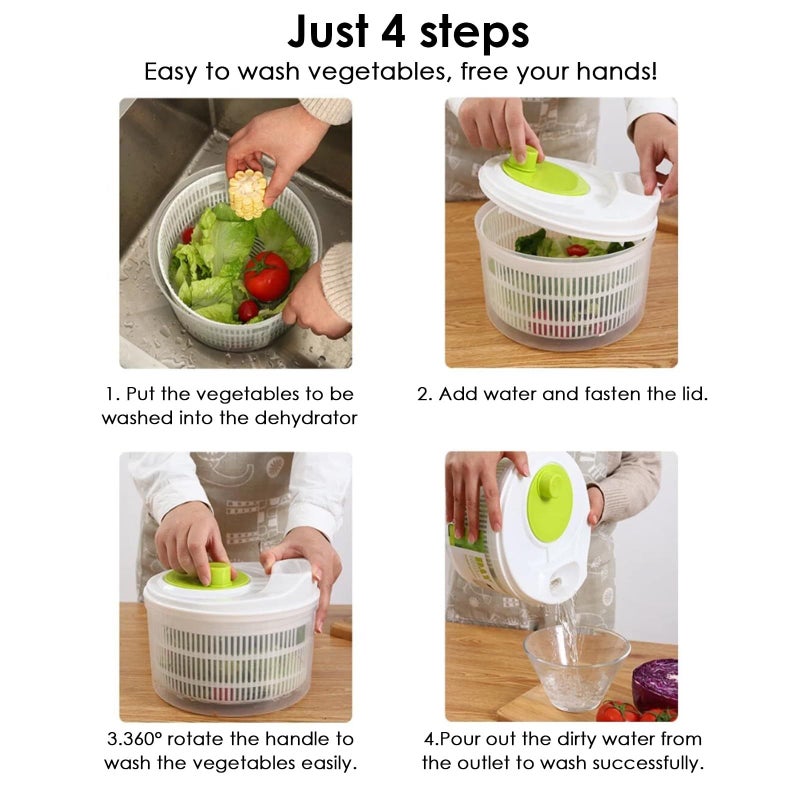 Just 4 steps
Easy to wash vegetables, free your hands!

1. Put the vegetables to be washed into the dehydrator

2. Add water and fasten the lid.

3.360° rotate the handle to wash the vegetables easily.

4.Pour out the dirty water from the outlet to wash successfully.