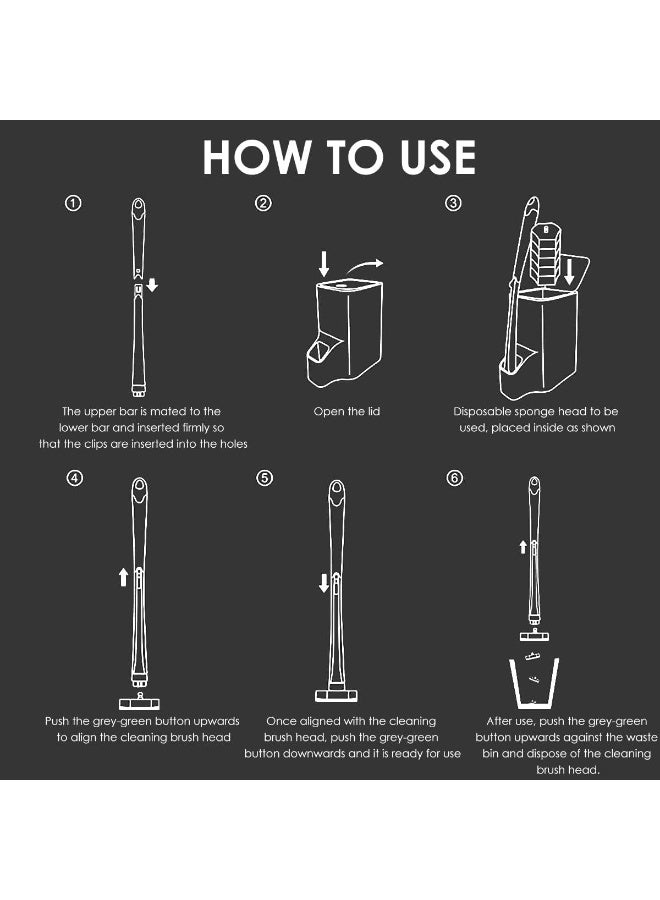 HOW TO USE

①

The upper bar is mated to the lower bar and inserted firmly so that the clips are inserted into the holes

②

Open the lid

③

Disposable sponge head to be used, placed inside as shown

④

Push the grey-green button upwards to align the cleaning brush head

⑤

Once aligned with the cleaning brush head, push the grey-green button downwards and it is ready for use

⑥

After use, push the grey-green button upwards against the waste bin and dispose of the cleaning brush head.