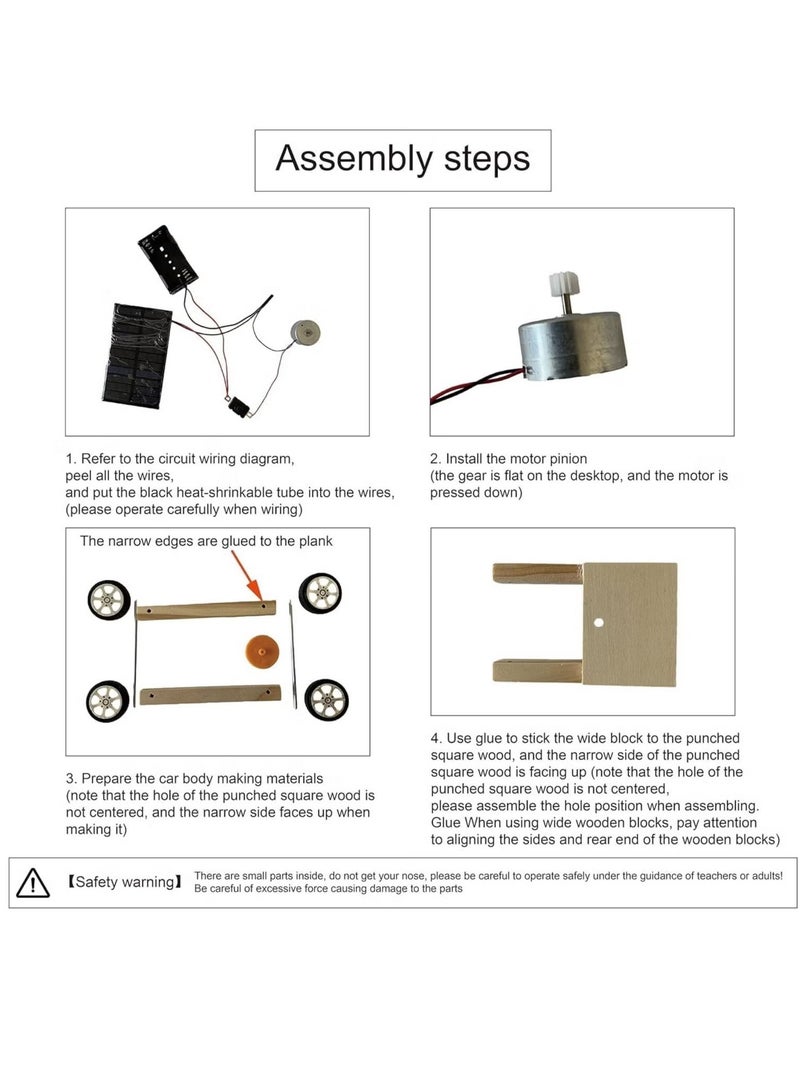 Assembly steps

1. Refer to the circuit wiring diagram, peel all the wires, and put the black heat-shrinkable tube into the wires, (please operate carefully when wiring)

2. Install the motor pinion (the gear is flat on the desktop, and the motor is pressed down)

The narrow edges are glued to the plank

3. Prepare the car body making materials (note that the hole of the punched square wood is not centered, and the narrow side faces up when making it)

4. Use glue to stick the wide block to the punched square wood, and the narrow side of the punched square wood is facing up (note that the hole of the punched square wood is not centered, please assemble the hole position when assembling. Glue When using wide wooden blocks, pay attention to aligning the sides and rear end of the wooden blocks)

【Safety warning】 There are small parts inside, do not get your nose, please be careful to operate safely under the guidance of teachers or adults! Be careful of excessive force causing damage to the parts