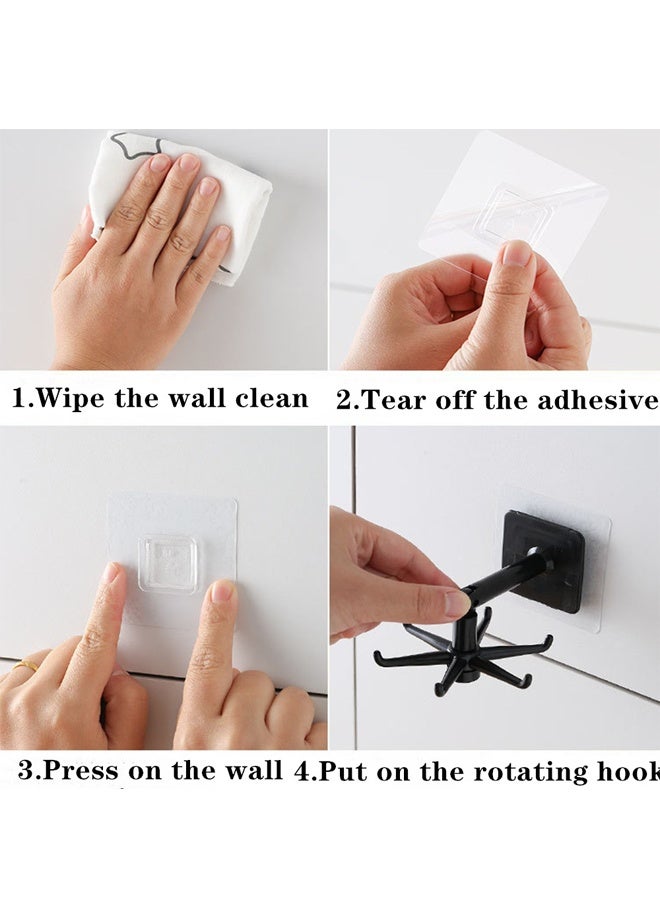 1.Wipe the wall clean 2.Tear off the adhesive

3.Press on the wall 4.Put on the rotating hook