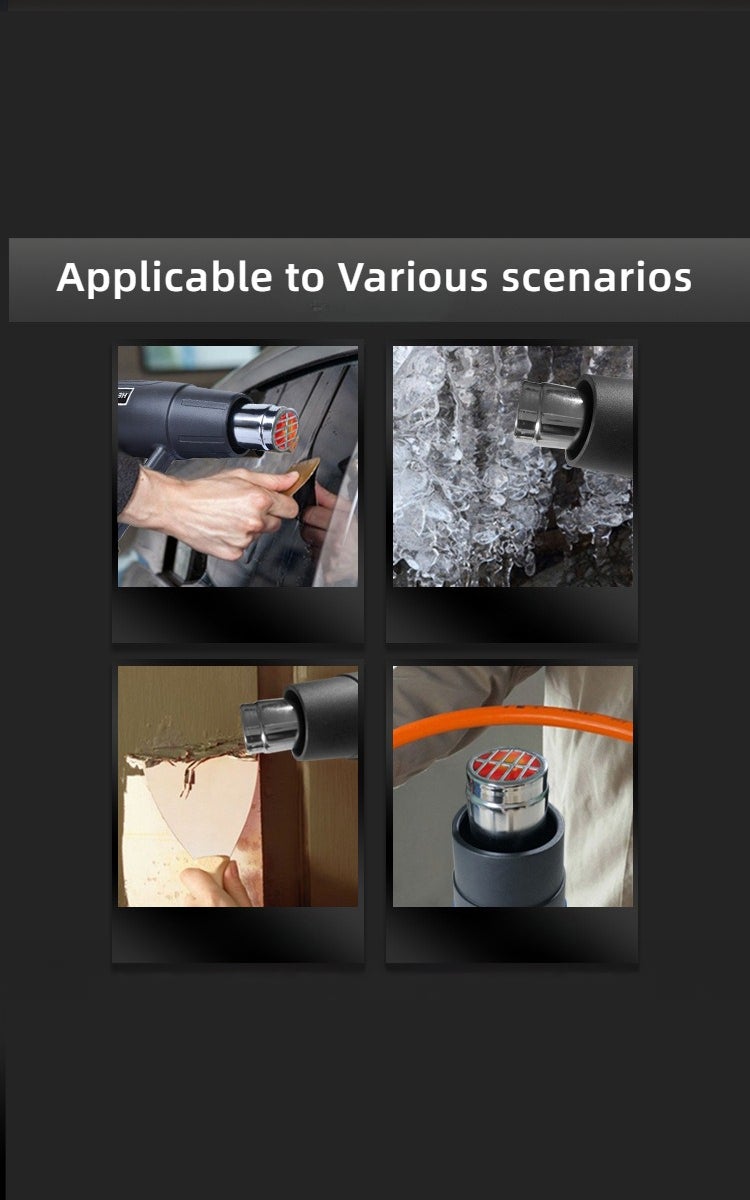 Applicable to Various scenarios