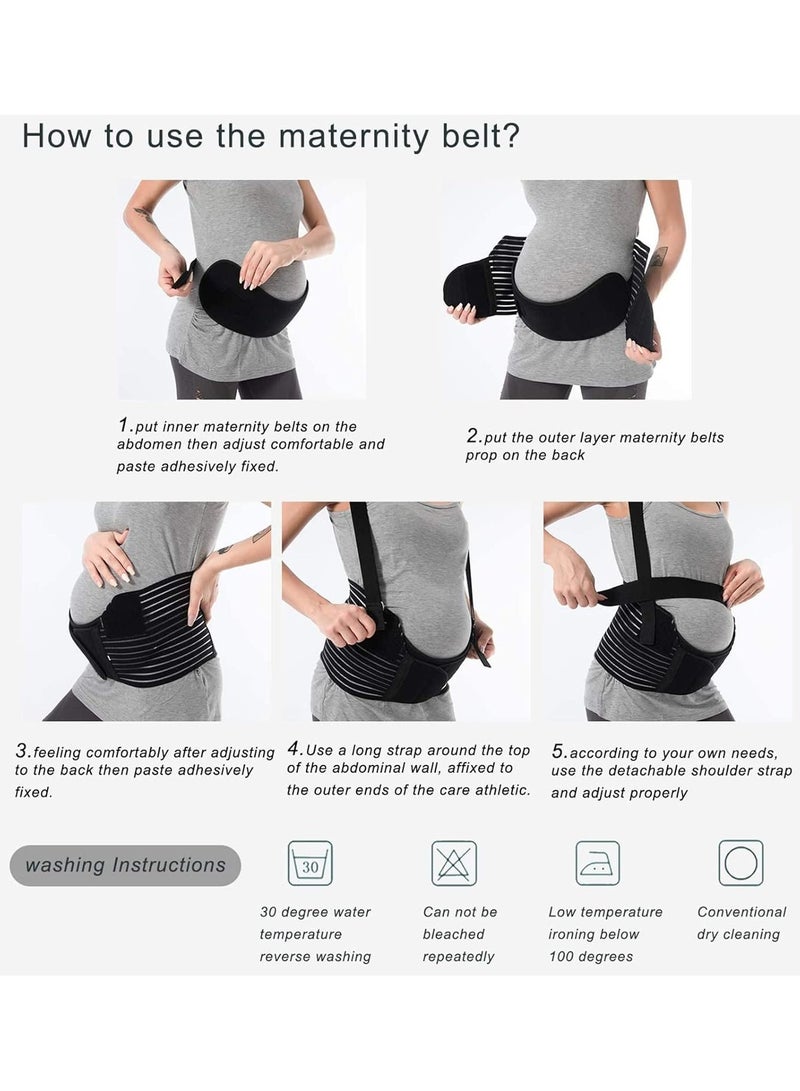 How to use the maternity belt?

1.put inner maternity belts on the abdomen then adjust comfortable and paste adhesively fixed.

2.put the outer layer maternity belts prop on the back

3.feeling comfortably after adjusting to the back then paste adhesively fixed.

4.Use a long strap around the top of the abdominal wall, affixed to the outer ends of the care athletic.

5.according to your own needs, use the detachable shoulder strap and adjust properly

washing Instructions

30

30 degree water temperature reverse washing

Can not be bleached repeatedly

Low temperature ironing below 100 degrees

Conventional dry cleaning