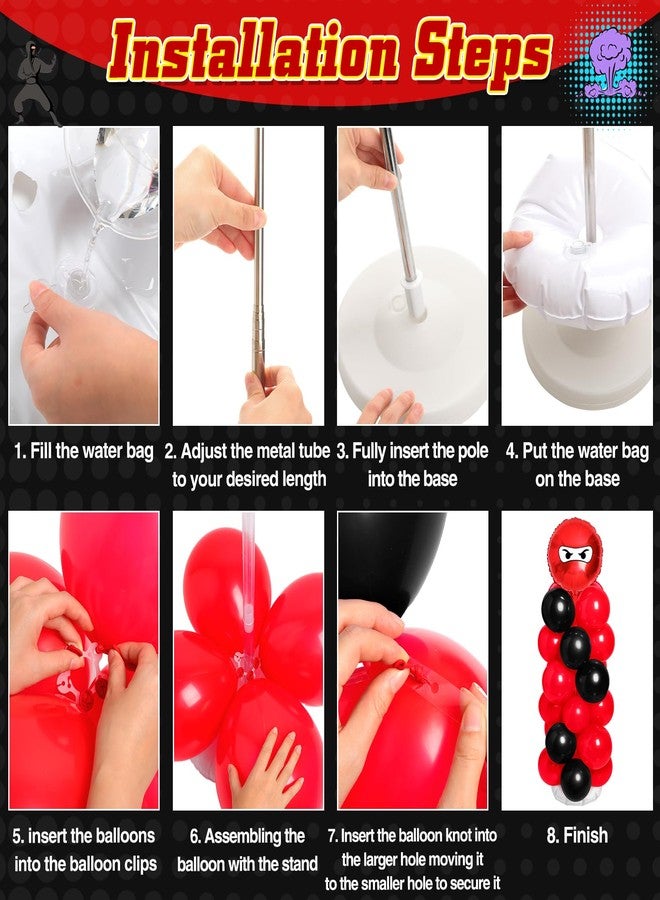 Installation Steps

1. Fill the water bag

2. Adjust the metal tube to your desired length

3. Fully insert the pole into the base

4. Put the water bag on the base

5. insert the balloons into the balloon clips

6. Assembling the balloon with the stand

7. Insert the balloon knot into the larger hole moving it to the smaller hole to secure it

8. Finish