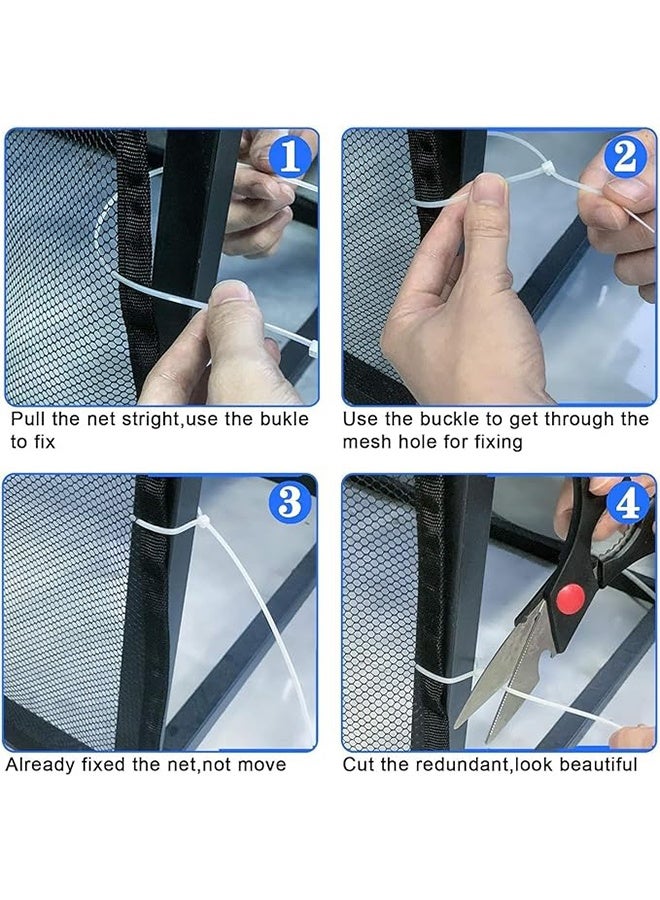 1

Pull the net stright,use the bukle to fix

2

Use the buckle to get through the mesh hole for fixing

3

Already fixed the net,not move

4

Cut the redundant,look beautiful