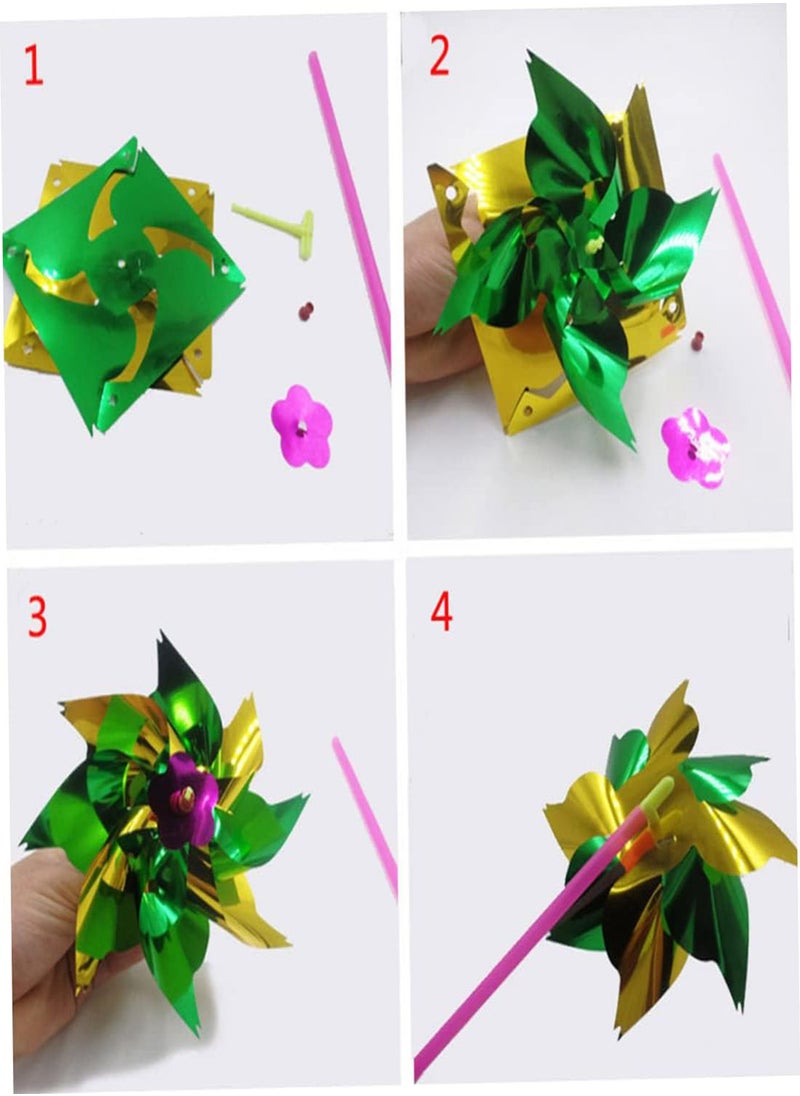 1

2

3

4