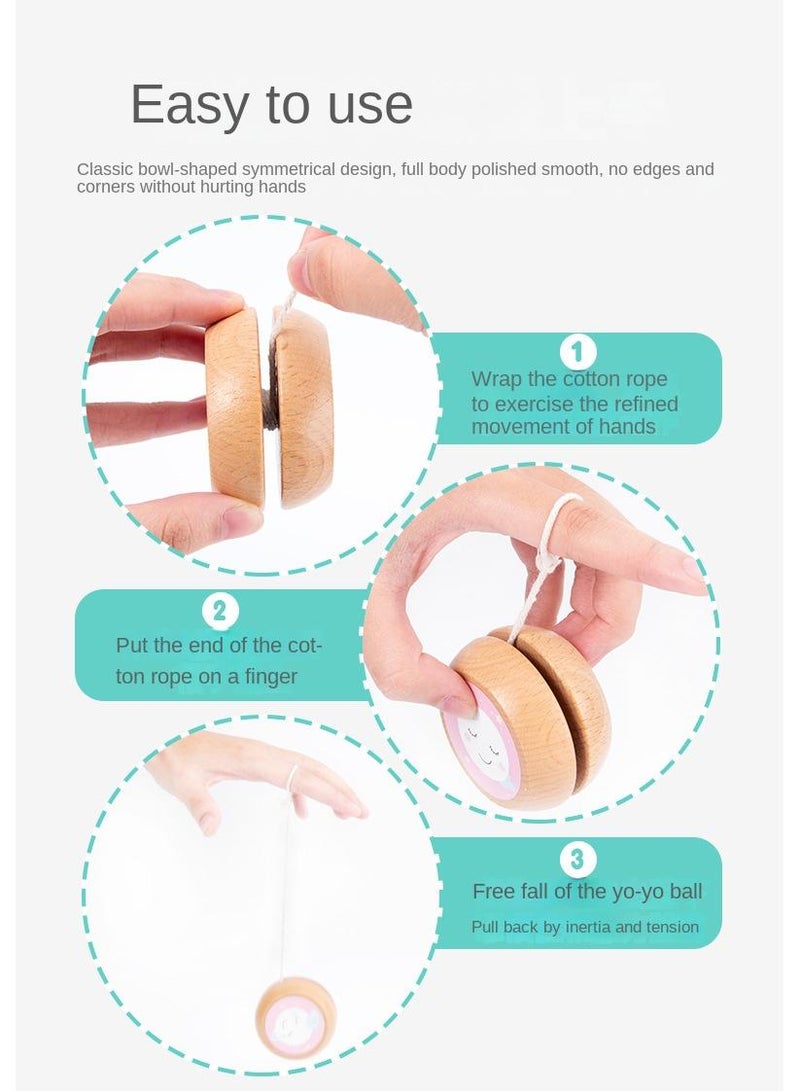 Easy to use

Classic bowl-shaped symmetrical design, full body polished smooth, no edges and corners without hurting hands

1
Wrap the cotton rope to exercise the refined movement of hands

2
Put the end of the cotton rope on a finger

3
Free fall of the yo-yo ball
Pull back by inertia and tension