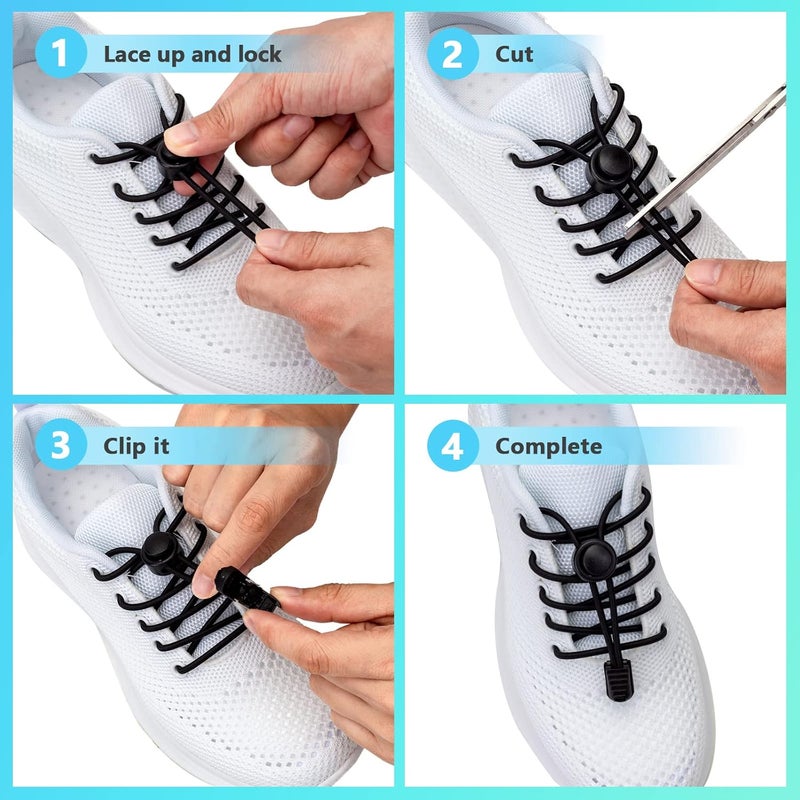 1 Lace up and lock

2 Cut

3 Clip it

4 Complete