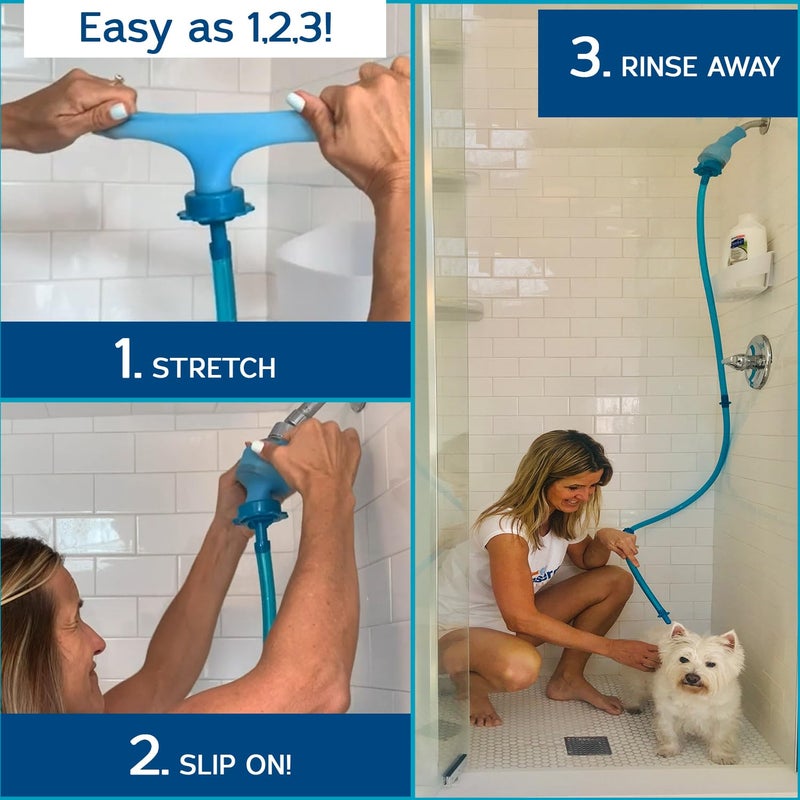 Easy as 1,2,3!

1. STRETCH

2. SLIP ON!

3. RINSE AWAY