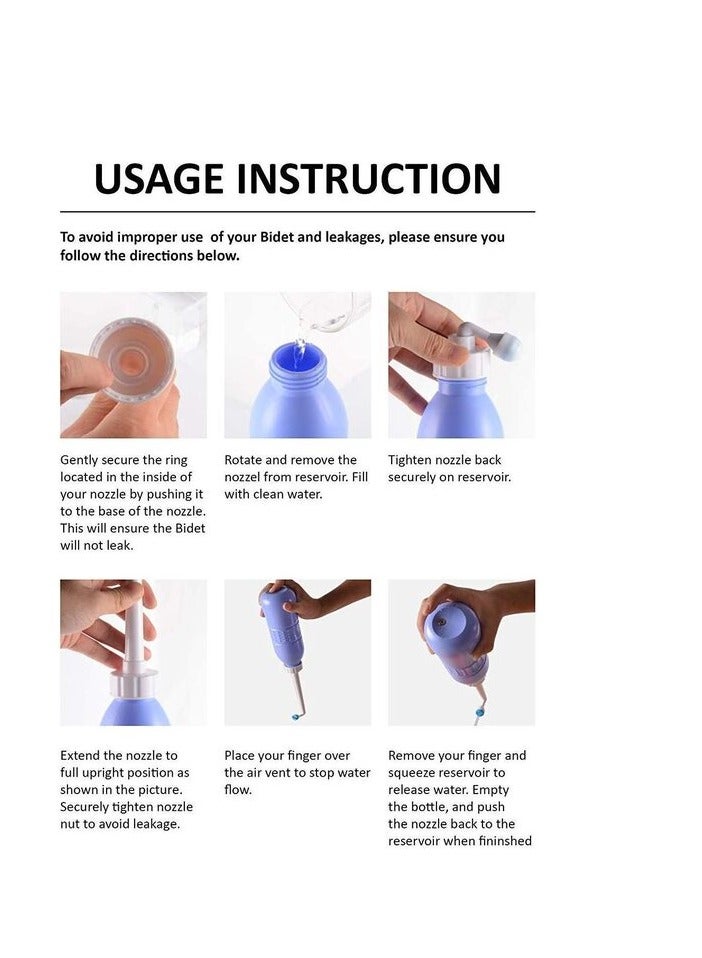 USAGE INSTRUCTION

To avoid improper use of your Bidet and leakages, please ensure you follow the directions below.

Gently secure the ring located in the inside of your nozzle by pushing it to the base of the nozzle. This will ensure the Bidet will not leak.

Rotate and remove the nozzel from reservoir. Fill with clean water.

Tighten nozzle back securely on reservoir.

Extend the nozzle to full upright position as shown in the picture. Securely tighten nozzle nut to avoid leakage.

Place your finger over the air vent to stop water flow.

Remove your finger and squeeze reservoir to release water. Empty the bottle, and push the nozzle back to the reservoir when fininshed