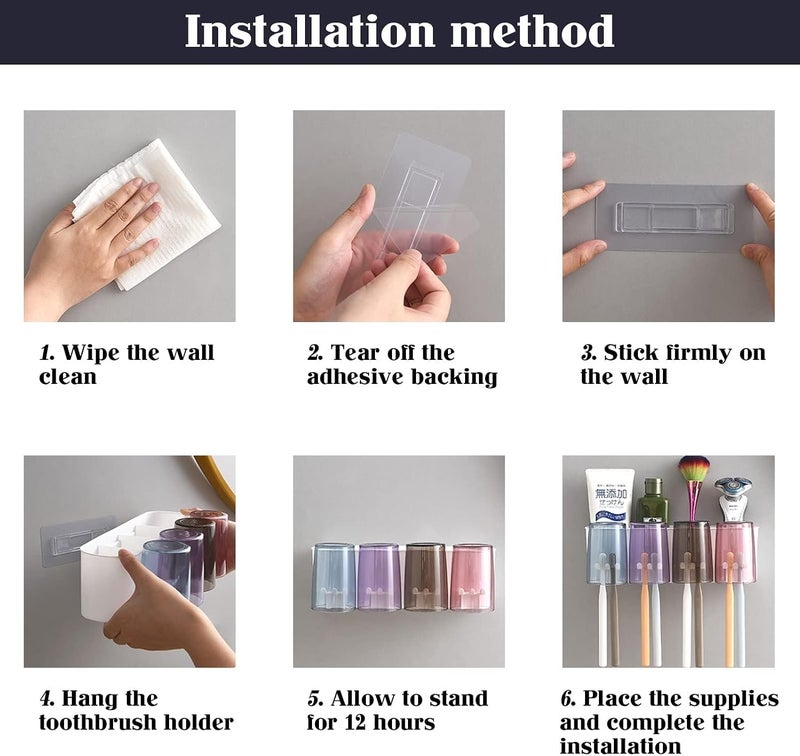 Installation method

1. Wipe the wall clean

2. Tear off the adhesive backing

3. Stick firmly on the wall

無添加
せっけん

4. Hang the toothbrush holder

5. Allow to stand for 12 hours

6. Place the supplies and complete the installation