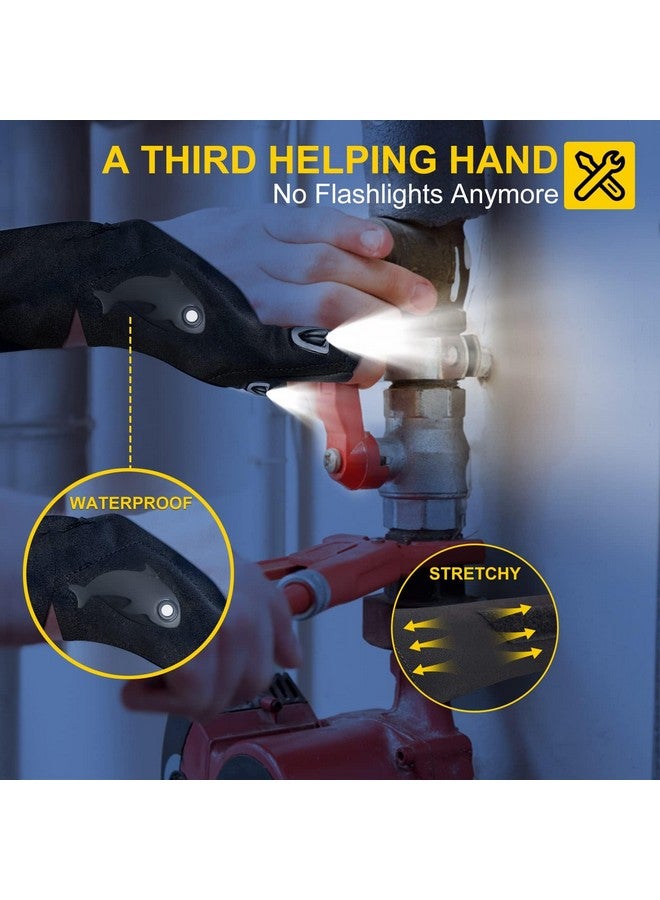 A THIRD HELPING HAND
No Flashlights Anymore

WATERPROOF

STRETCHY