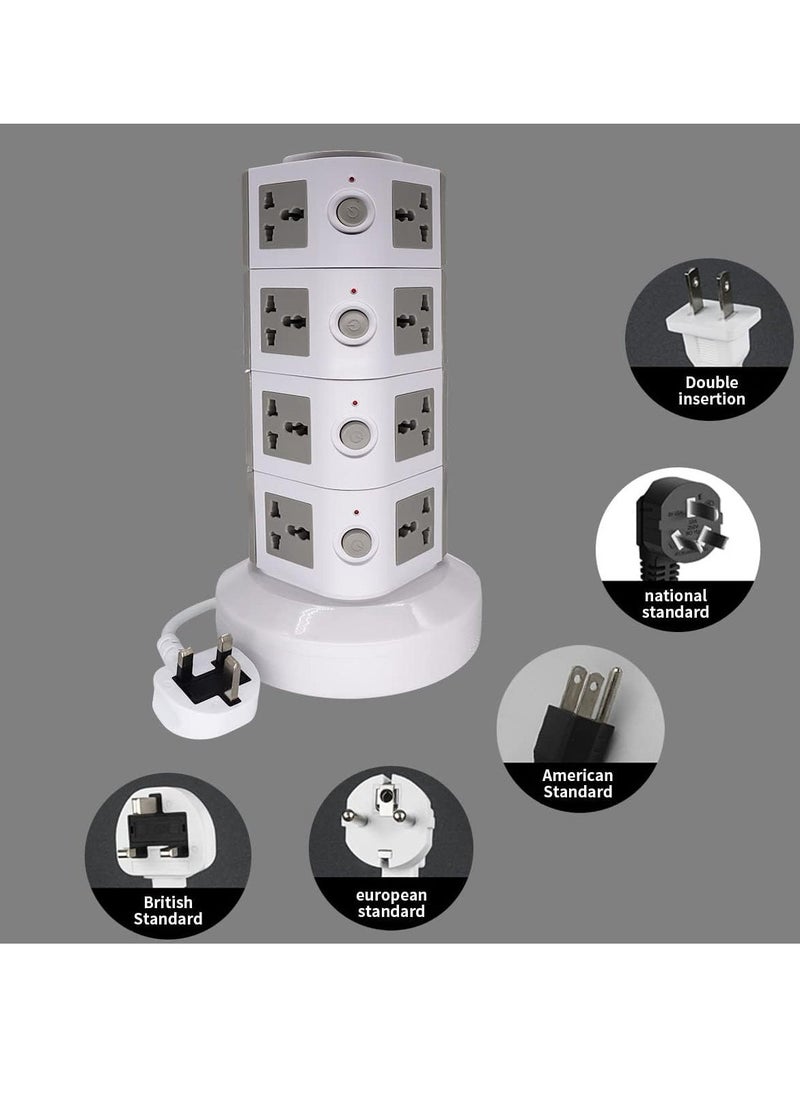 Double insertion

national standard

American Standard

British Standard

european standard