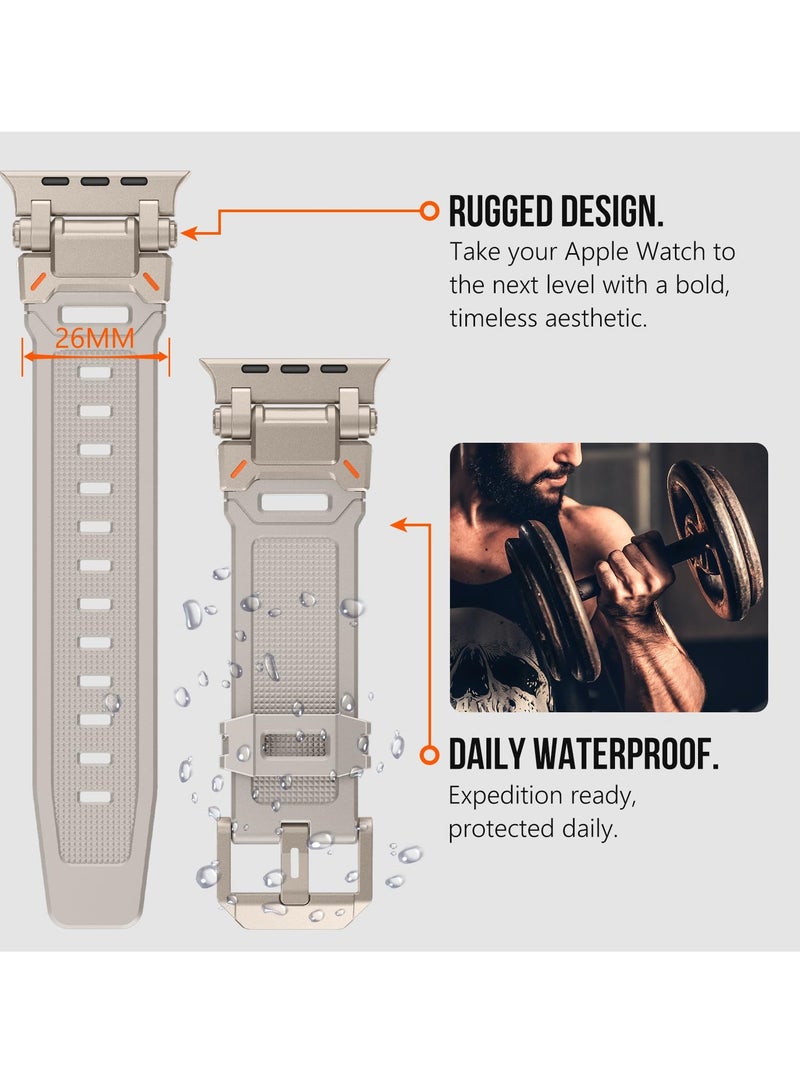 26MM

RUGGED DESIGN.
Take your Apple Watch to the next level with a bold, timeless aesthetic.

DAILY WATERPROOF.
Expedition ready, protected daily.