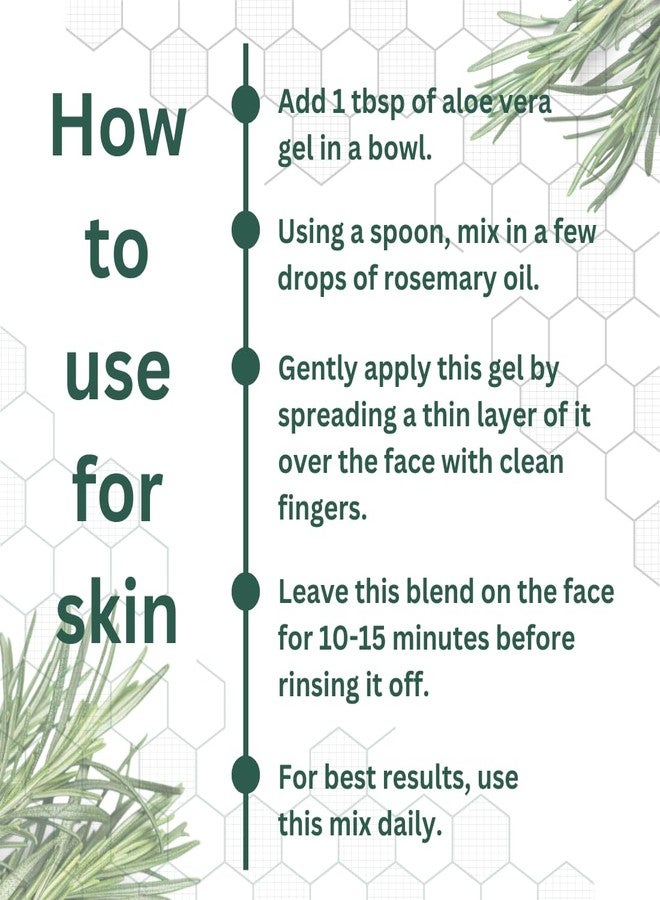 How to use for skin

Add 1 tbsp of aloe vera gel in a bowl.

Using a spoon, mix in a few drops of rosemary oil.

Gently apply this gel by spreading a thin layer of it over the face with clean fingers.

Leave this blend on the face for 10-15 minutes before rinsing it off.

For best results, use this mix daily.