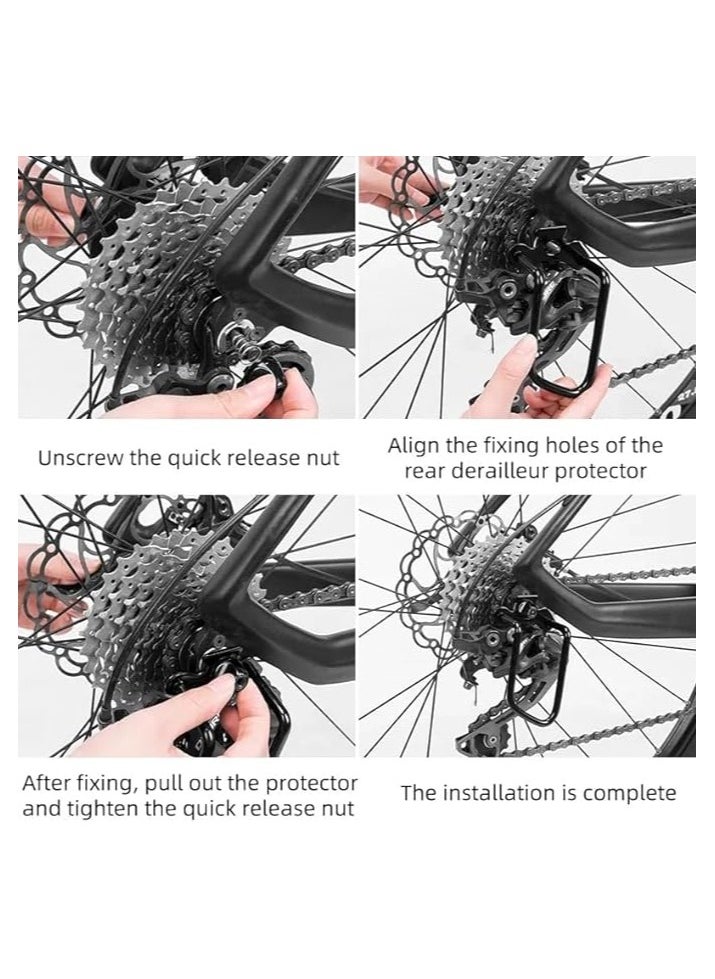 Unscrew the quick release nut

Align the fixing holes of the rear derailleur protector

After fixing, pull out the protector and tighten the quick release nut

The installation is complete