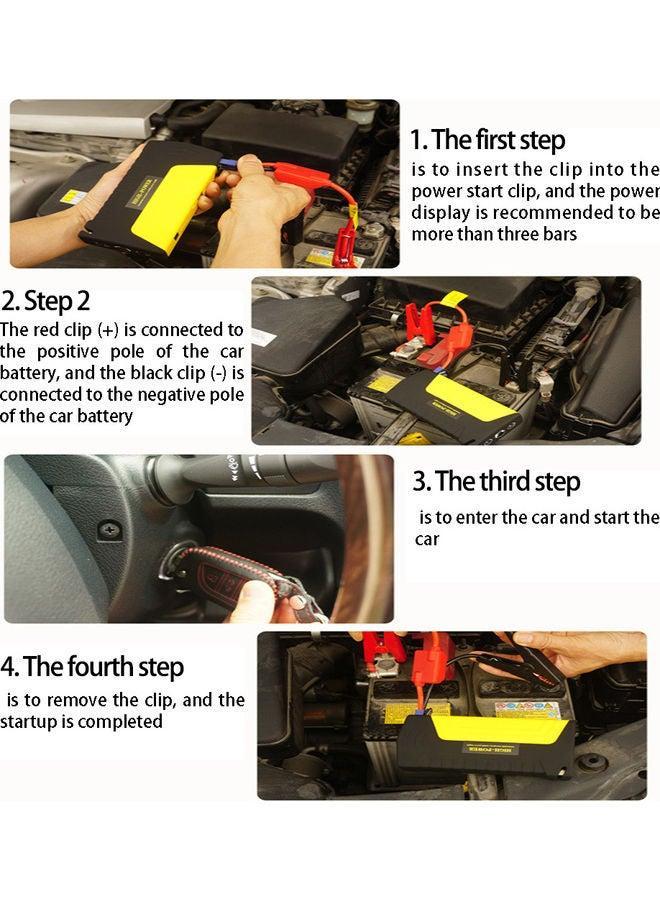 1. The first step

is to insert the clip into the power start clip, and the power display is recommended to be more than three bars

2. Step 2

The red clip (+) is connected to the positive pole of the car battery, and the black clip (-) is connected to the negative pole of the car battery

3. The third step

is to enter the car and start the car

4. The fourth step

is to remove the clip, and the startup is completed