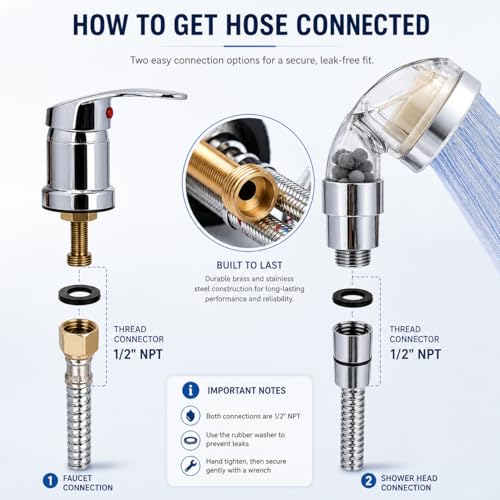 HOW TO GET HOSE CONNECTED

Two easy connection options for a secure, leak-free fit.

BUILT TO LAST

Durable brass and stainless steel construction for long-lasting performance and reliability.

THREAD CONNECTOR
1/2" NPT

THREAD CONNECTOR
1/2" NPT

IMPORTANT NOTES

Both connections are 1/2" NPT

Use the rubber washer to prevent leaks

Hand tighten, then secure gently with a wrench

1 FAUCET CONNECTION

2 SHOWER HEAD CONNECTION