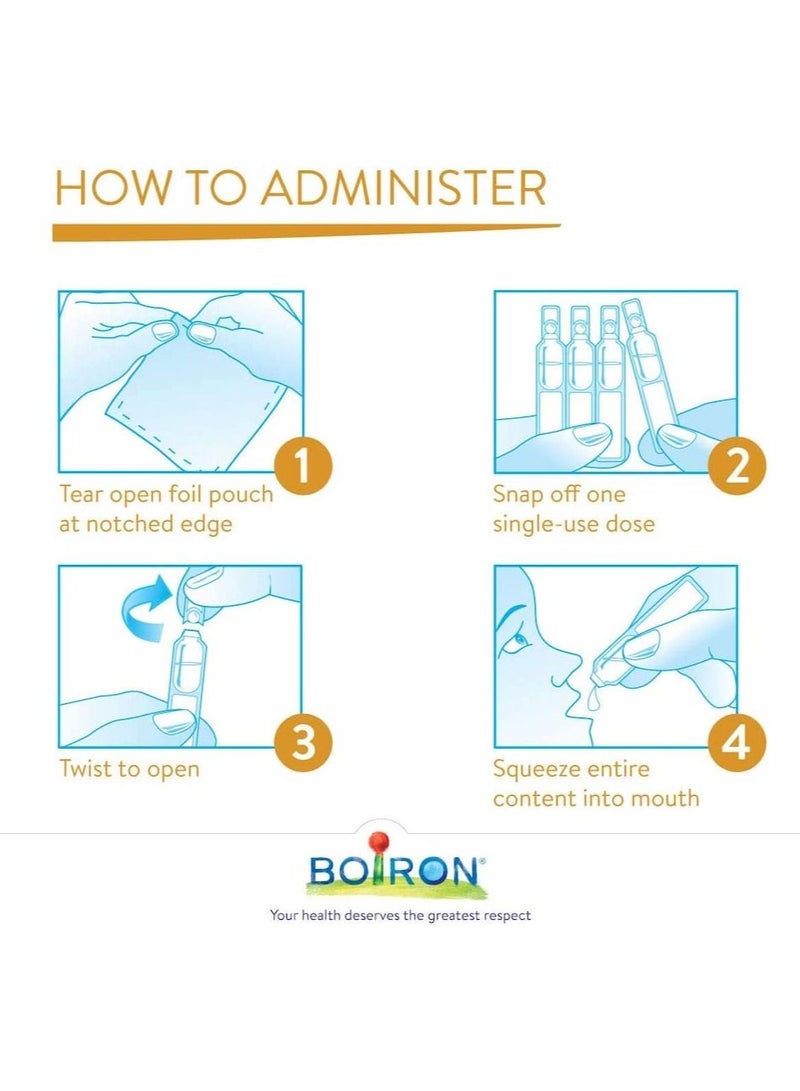 HOW TO ADMINISTER

1
Tear open foil pouch at notched edge

2
Snap off one single-use dose

3
Twist to open

4
Squeeze entire content into mouth

BOIRON®
Your health deserves the greatest respect