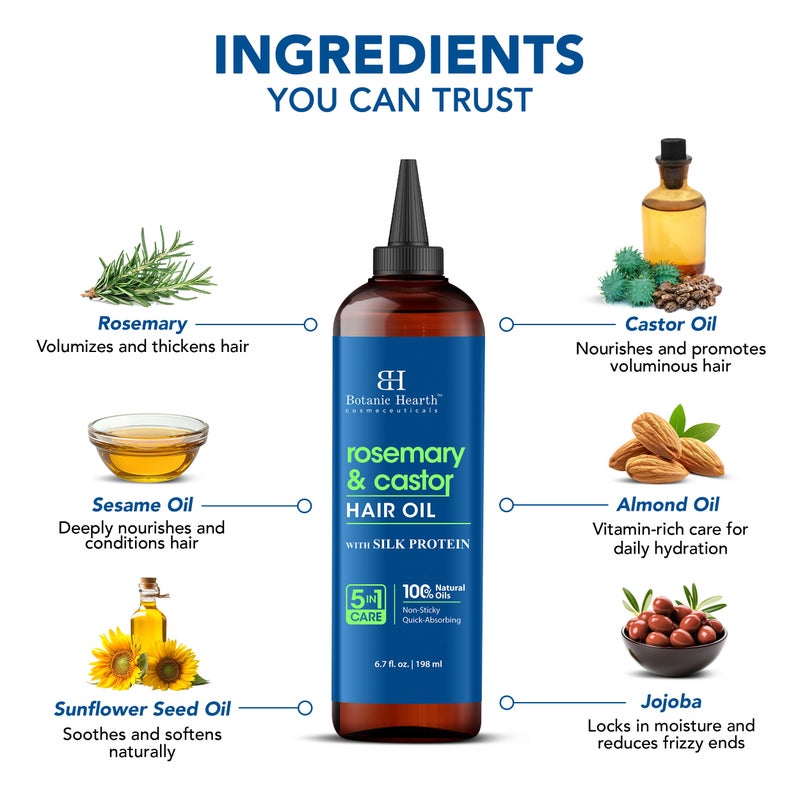 INGREDIENTS
YOU CAN TRUST

Rosemary
Volumizes and thickens hair

Sesame Oil
Deeply nourishes and conditions hair

Sunflower Seed Oil
Soothes and softens naturally

BH
Botanic Hearth™
cosmeceuticals

rosemary & castor
HAIR OIL
WITH SILK PROTEIN

5 IN 1 CARE
100% Natural Oils
Non-Sticky
Quick-Absorbing

6.7 fl. oz. | 198 ml

Castor Oil
Nourishes and promotes voluminous hair

Almond Oil
Vitamin-rich care for daily hydration

Jojoba
Locks in moisture and reduces frizzy ends