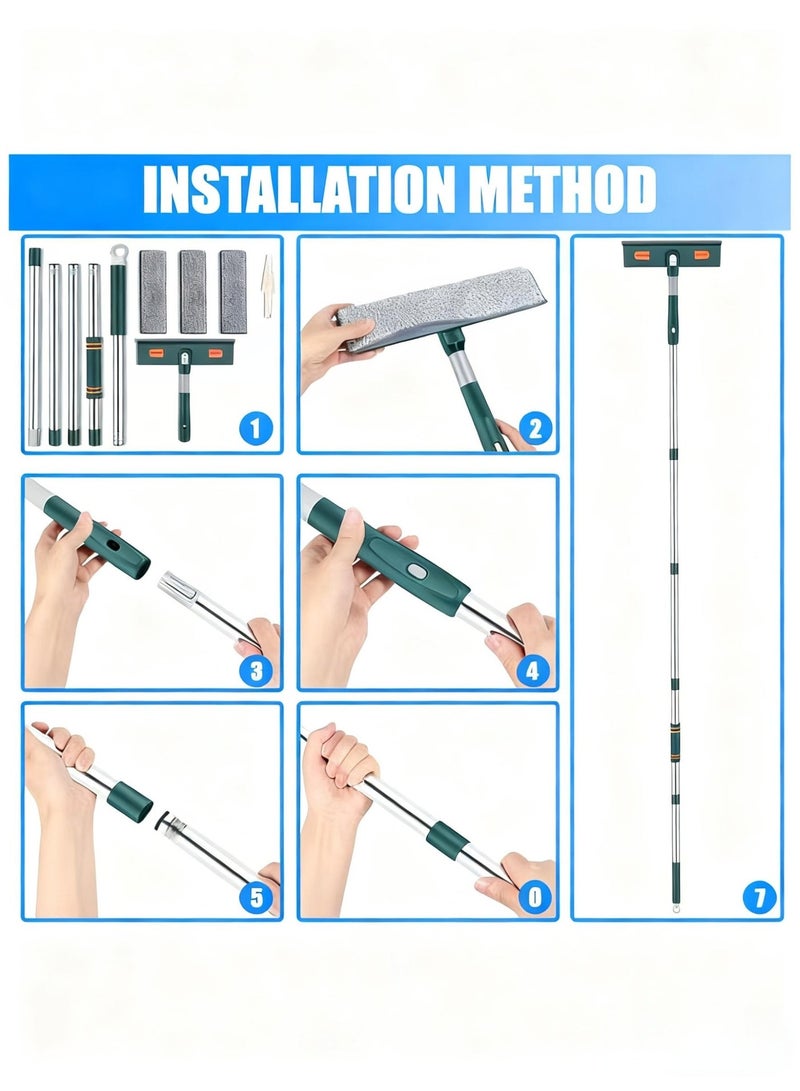 INSTALLATION METHOD

1

2

3

4

5

0

7