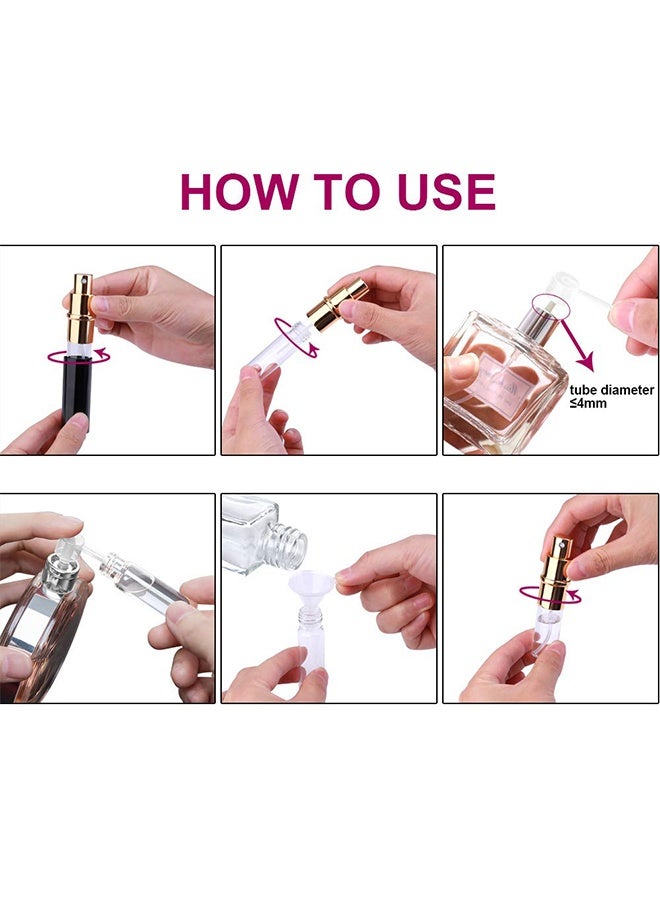 HOW TO USE

tube diameter ≤4mm