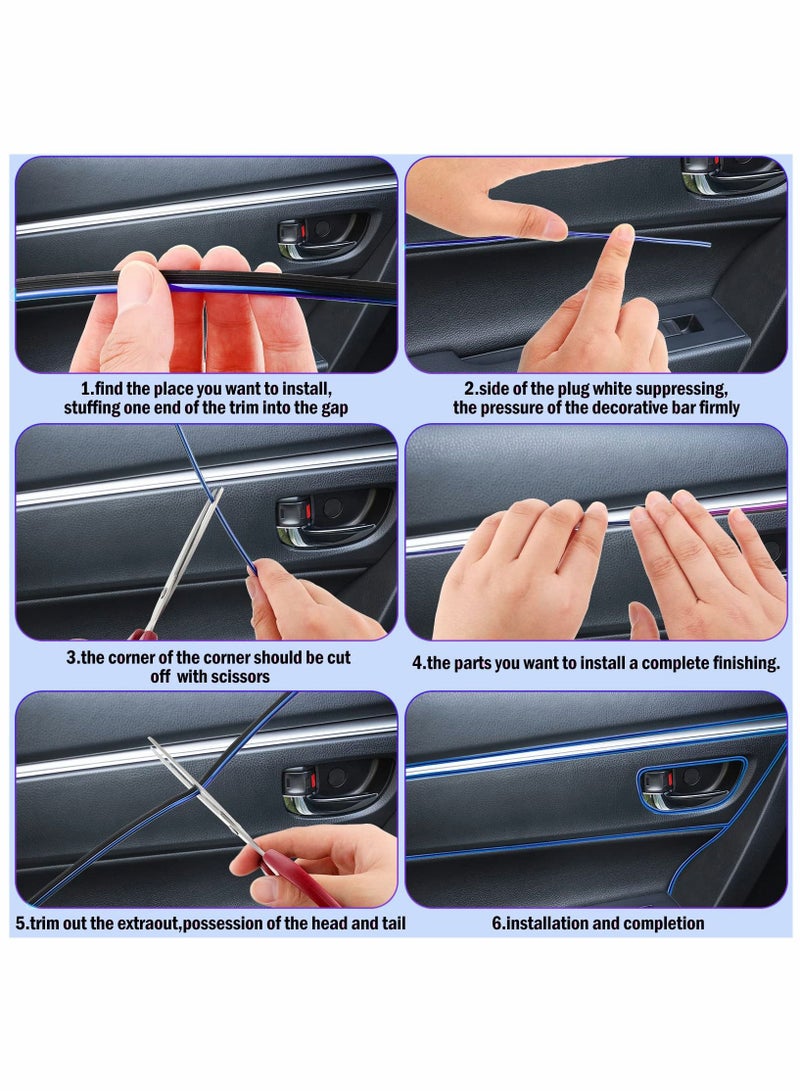 1.find the place you want to install, stuffing one end of the trim into the gap

2.side of the plug white suppressing, the pressure of the decorative bar firmly

3.the corner of the corner should be cut off with scissors

4.the parts you want to install a complete finishing.

5.trim out the extraout,possession of the head and tail

6.installation and completion