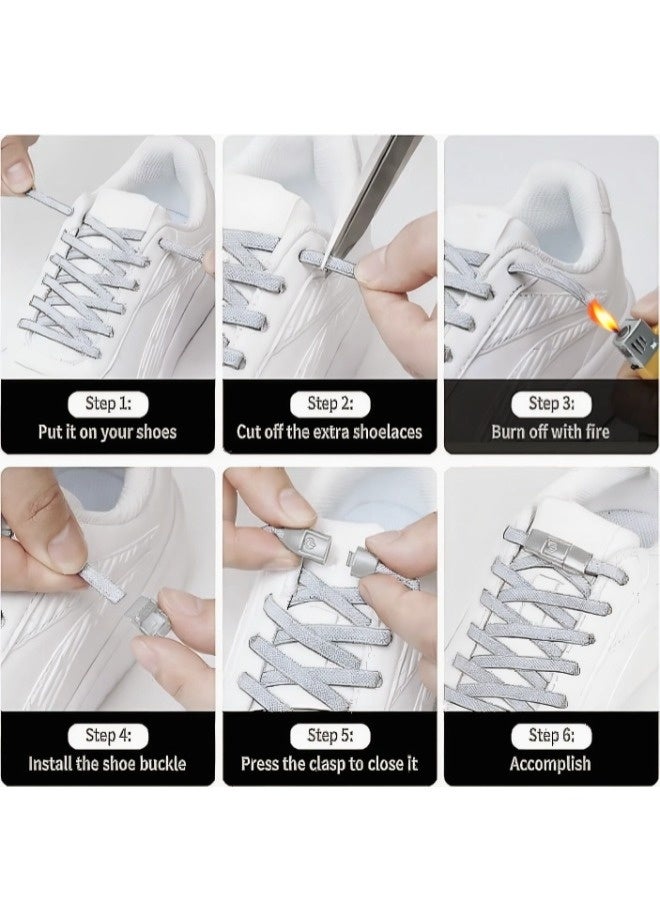 Step 1:
Put it on your shoes

Step 2:
Cut off the extra shoelaces

Step 3:
Burn off with fire

Step 4:
Install the shoe buckle

Step 5:
Press the clasp to close it

Step 6:
Accomplish