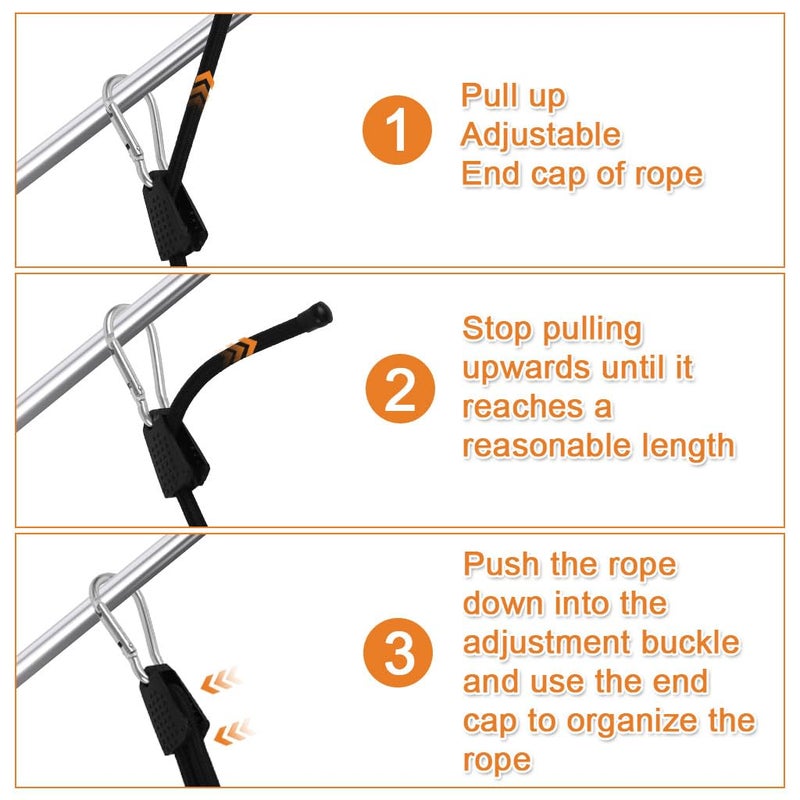 1
Pull up
Adjustable
End cap of rope

2
Stop pulling upwards until it reaches a reasonable length

3
Push the rope down into the adjustment buckle and use the end cap to organize the rope