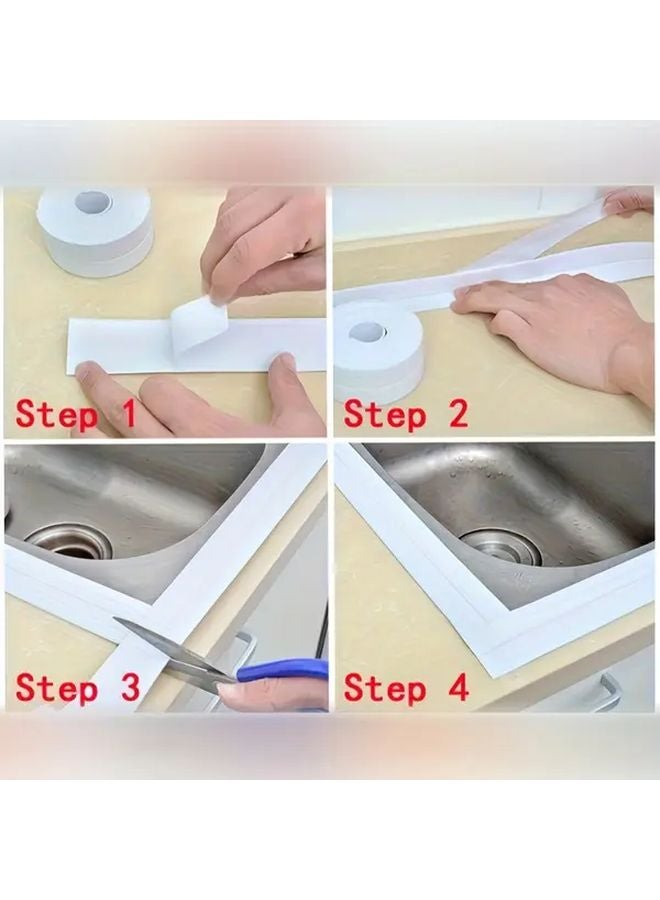 Step 1

Step 2

Step 3

Step 4