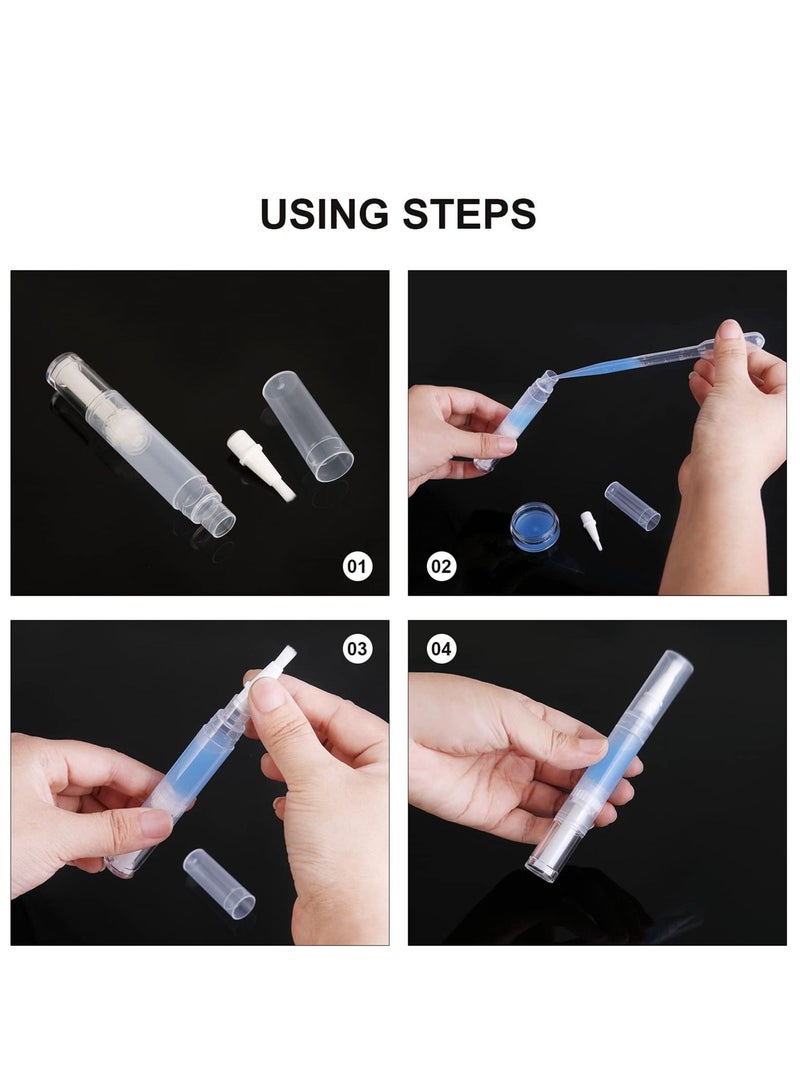 USING STEPS

01

02

03

04