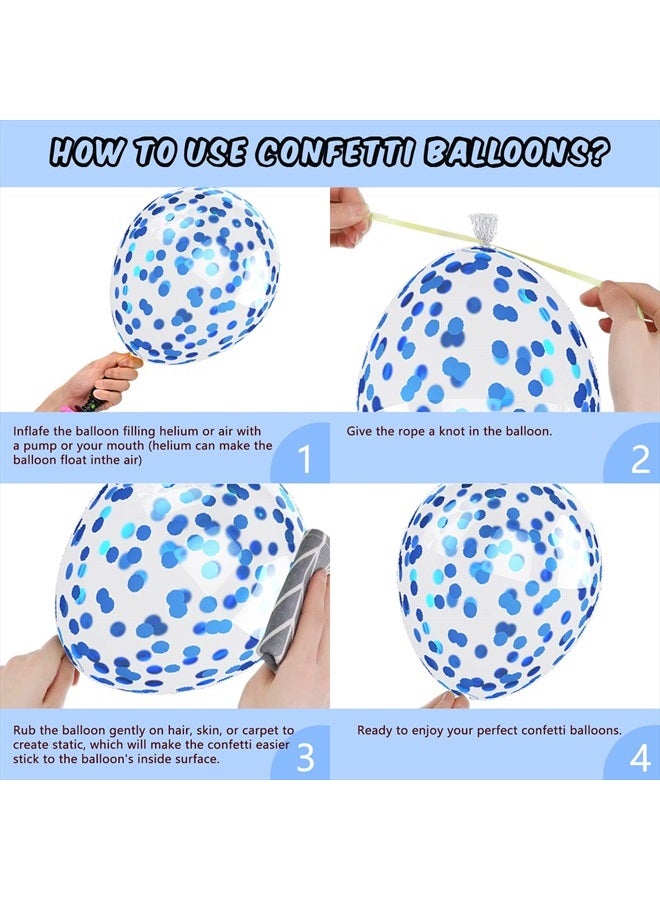 HOW TO USE CONFETTI BALLOONS?

Inflafe the balloon filling helium or air with a pump or your mouth (helium can make the balloon float inthe air)

1

Give the rope a knot in the balloon.

2

Rub the balloon gently on hair, skin, or carpet to create static, which will make the confetti easier stick to the balloon's inside surface.

3

Ready to enjoy your perfect confetti balloons.

4