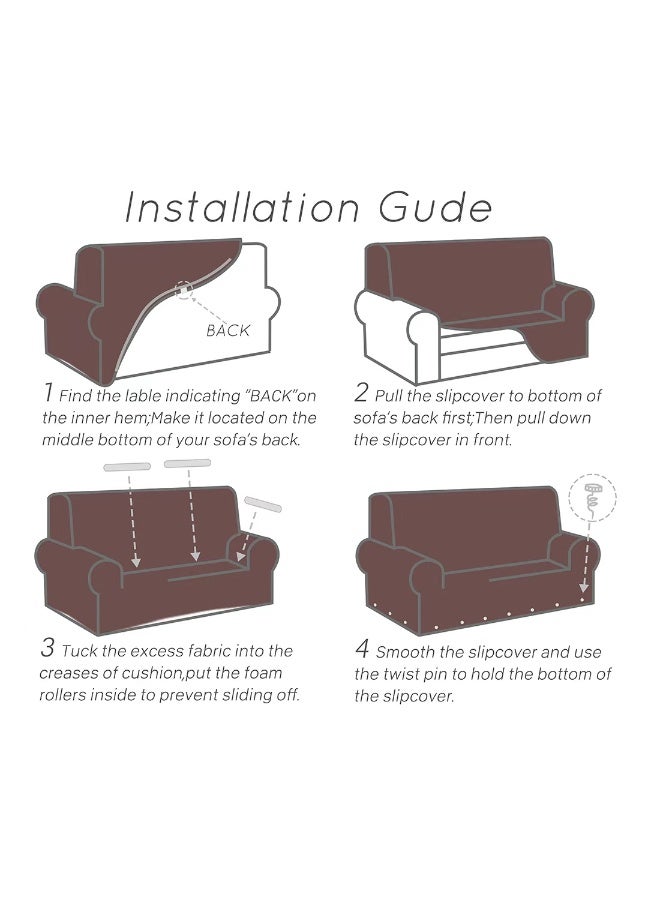 Installation Gude

BACK

1 Find the lable indicating "BACK"on the inner hem;Make it located on the middle bottom of your sofa's back.

2 Pull the slipcover to bottom of sofa's back first;Then pull down the slipcover in front.

3 Tuck the excess fabric into the creases of cushion,put the foam rollers inside to prevent sliding off.

4 Smooth the slipcover and use the twist pin to hold the bottom of the slipcover.