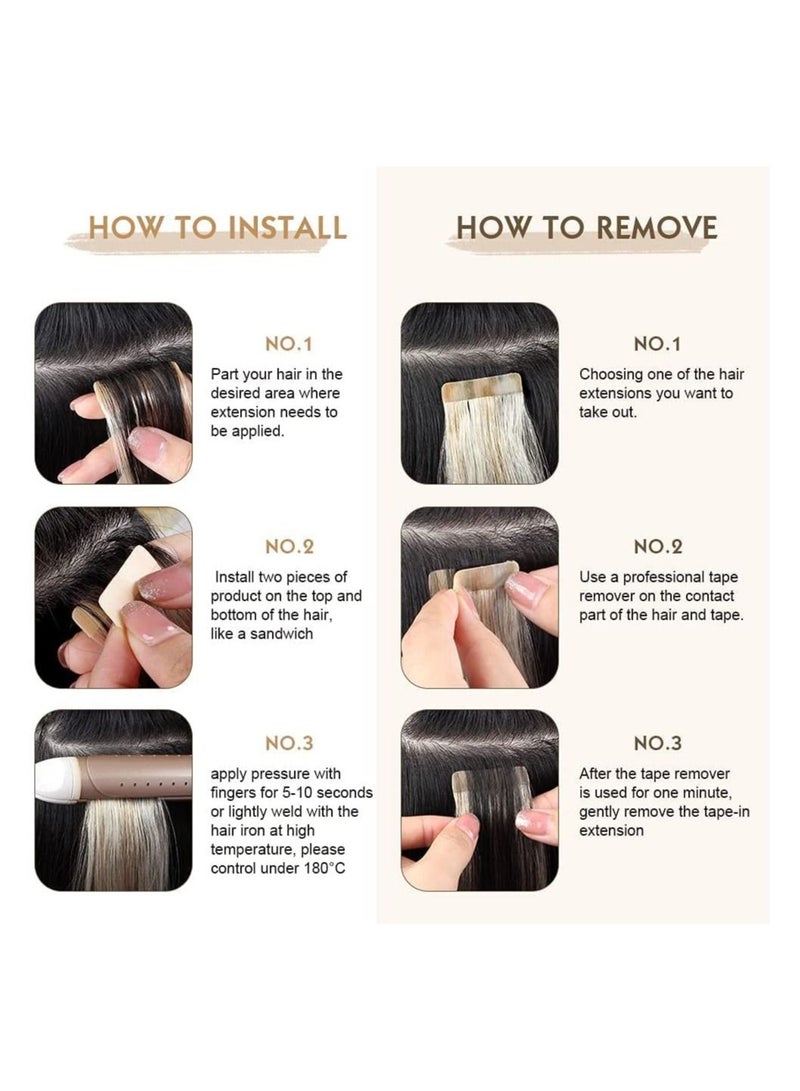 HOW TO INSTALL

NO.1

Part your hair in the desired area where extension needs to be applied.

NO.2

Install two pieces of product on the top and bottom of the hair, like a sandwich

NO.3

apply pressure with fingers for 5-10 seconds or lightly weld with the hair iron at high temperature, please control under 180°C

HOW TO REMOVE

NO.1

Choosing one of the hair extensions you want to take out.

NO.2

Use a professional tape remover on the contact part of the hair and tape.

NO.3

After the tape remover is used for one minute, gently remove the tape-in extension