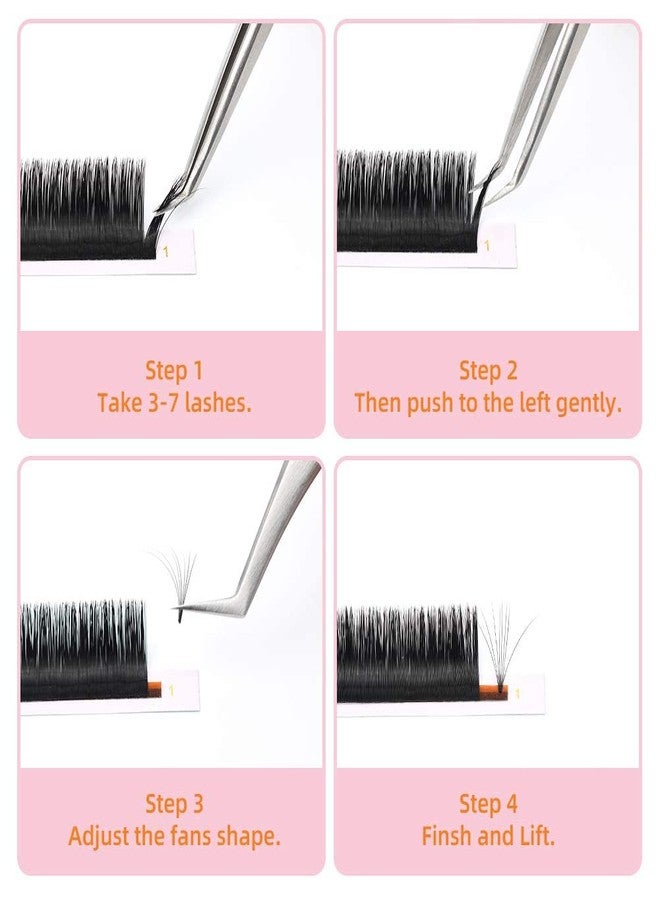 1

Step 1
Take 3-7 lashes.

Step 2
Then push to the left gently.

1

Step 3
Adjust the fans shape.

1

Step 4
Finsh and Lift.