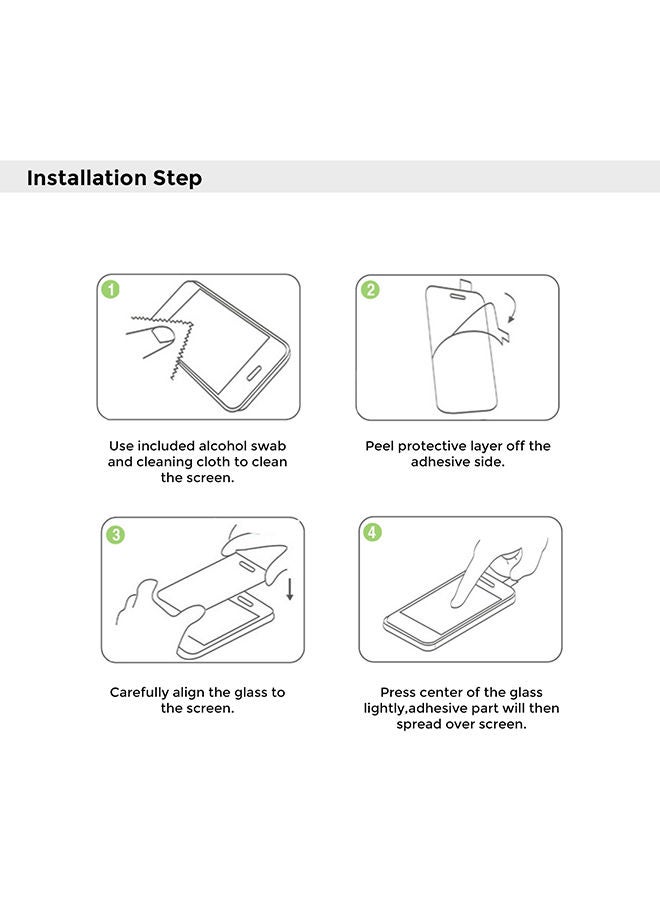 Installation Step

1

Use included alcohol swab and cleaning cloth to clean the screen.

2

Peel protective layer off the adhesive side.

3

Carefully align the glass to the screen.

4

Press center of the glass lightly,adhesive part will then spread over screen.