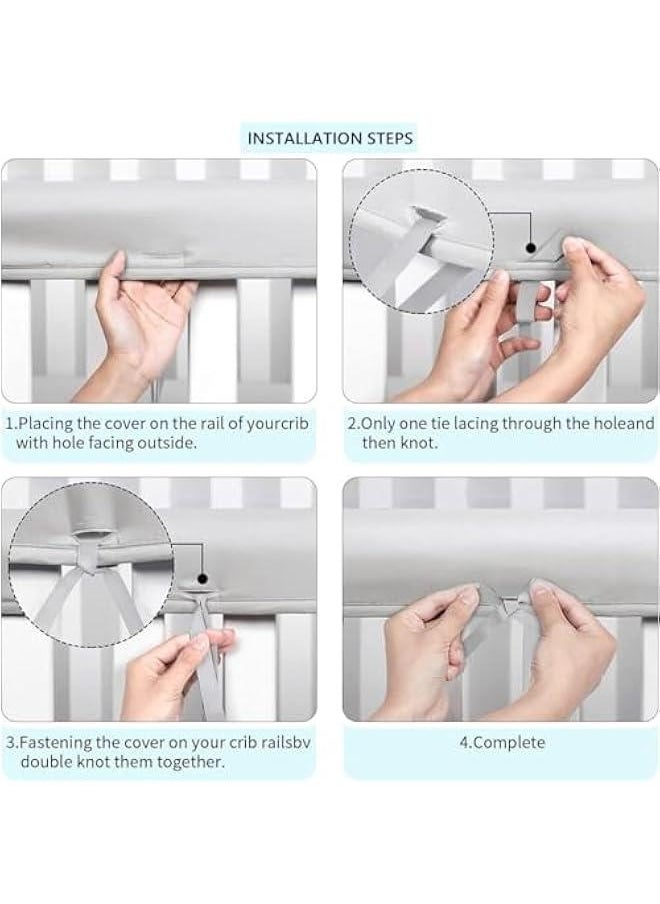 INSTALLATION STEPS

1.Placing the cover on the rail of yourcrib with hole facing outside.

2.Only one tie lacing through the holeand then knot.

3.Fastening the cover on your crib railsbv double knot them together.

4.Complete