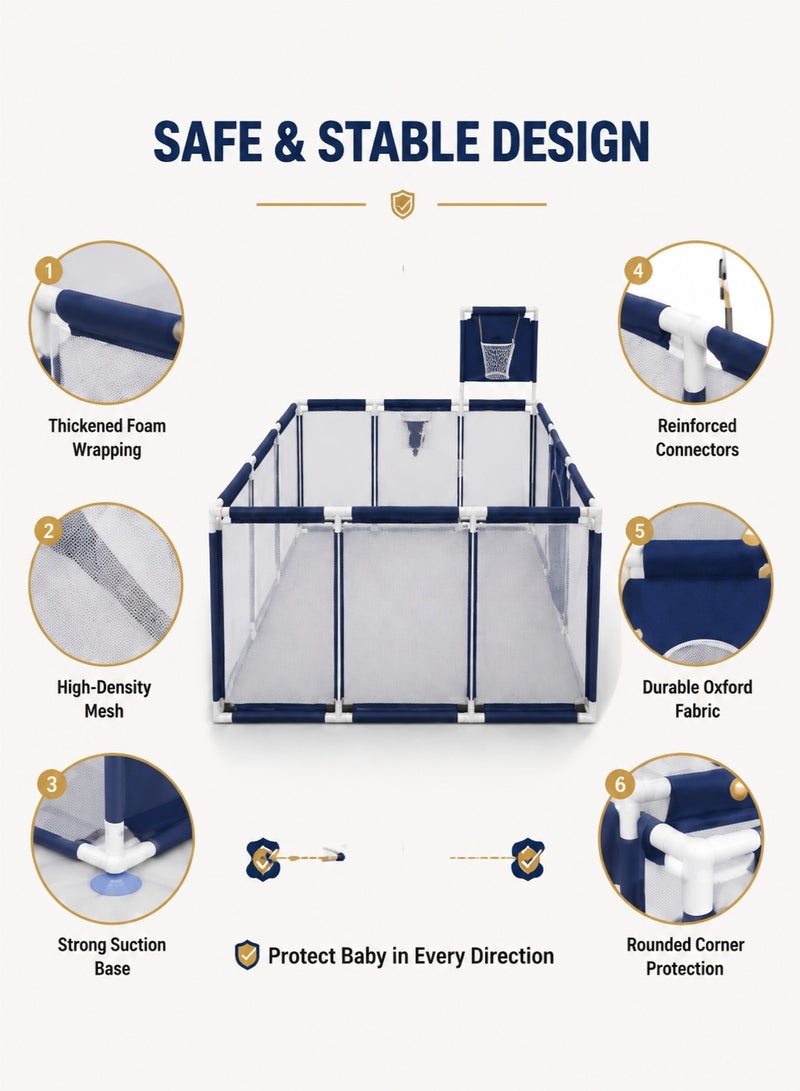 SAFE & STABLE DESIGN

1

Thickened Foam Wrapping

2

High-Density Mesh

3

Strong Suction Base

4

Reinforced Connectors

5

Durable Oxford Fabric

6

Rounded Corner Protection

Protect Baby in Every Direction