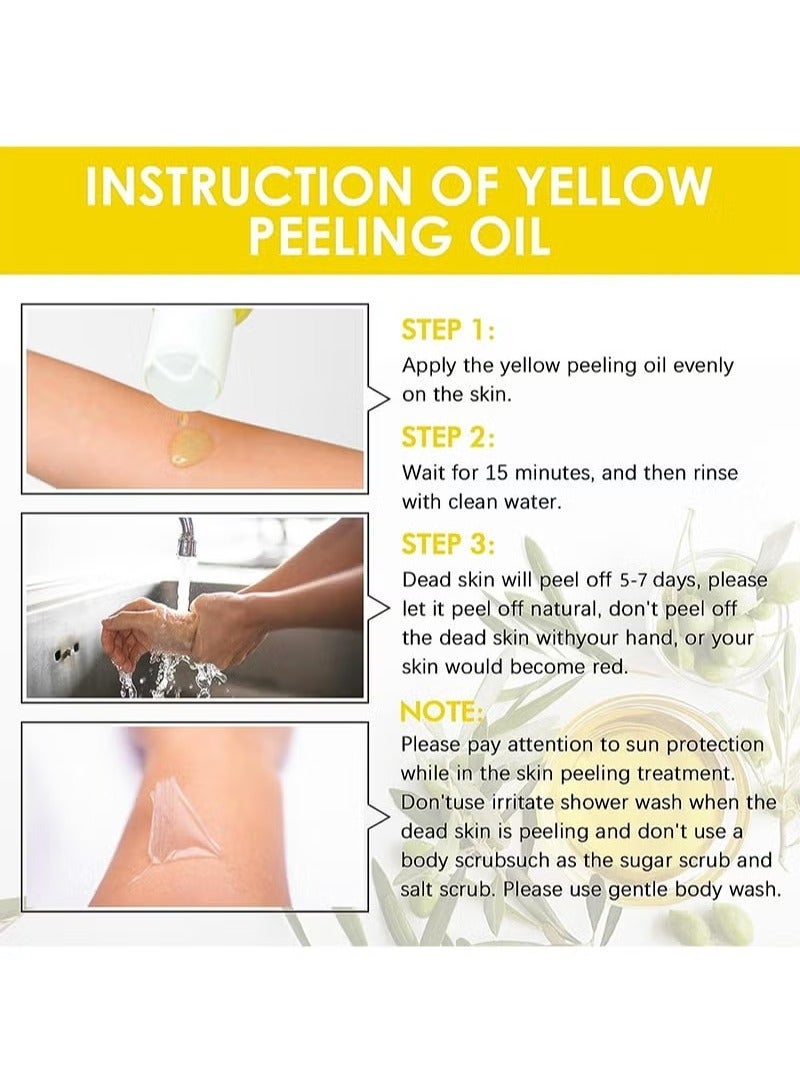 INSTRUCTION OF YELLOW PEELING OIL

STEP 1:
Apply the yellow peeling oil evenly on the skin.

STEP 2:
Wait for 15 minutes, and then rinse with clean water.

STEP 3:
Dead skin will peel off 5-7 days, please let it peel off natural, don't peel off the dead skin withyour hand, or your skin would become red.

NOTE:
Please pay attention to sun protection while in the skin peeling treatment. Don'tuse irritate shower wash when the dead skin is peeling and don't use a body scrubsuch as the sugar scrub and salt scrub. Please use gentle body wash.