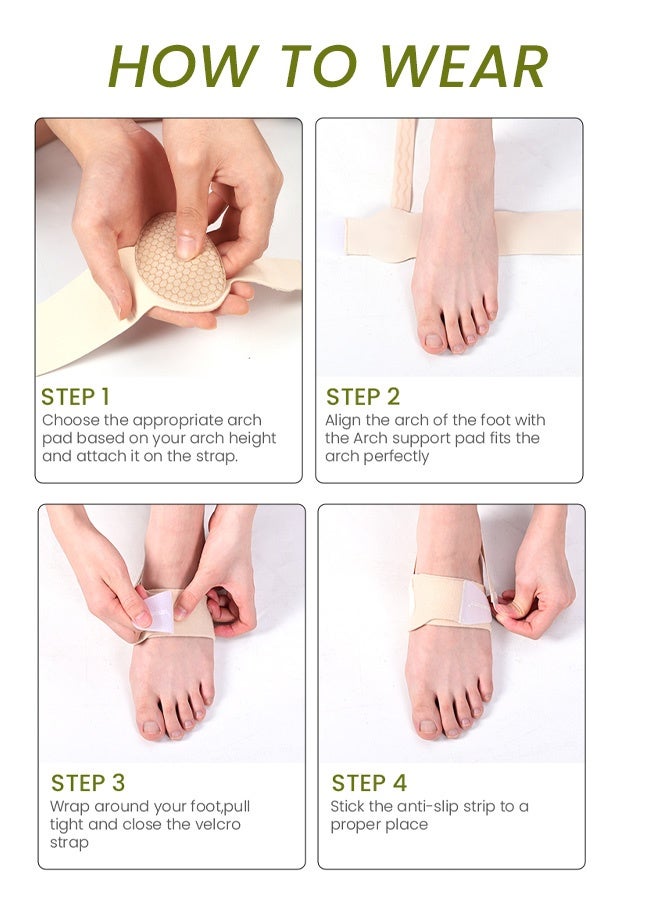 HOW TO WEAR

STEP 1
Choose the appropriate arch pad based on your arch height and attach it on the strap.

STEP 2
Align the arch of the foot with the Arch support pad fits the arch perfectly

STEP 3
Wrap around your foot,pull tight and close the velcro strap

STEP 4
Stick the anti-slip strip to a proper place