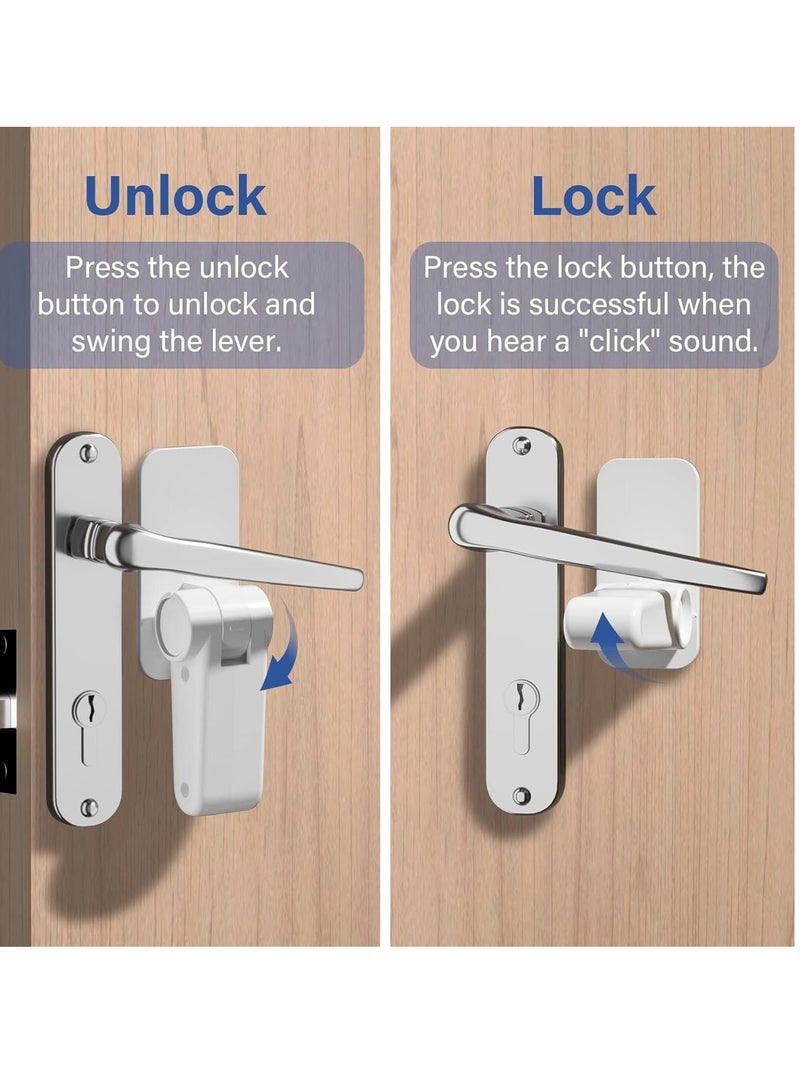 Unlock

Press the unlock button to unlock and swing the lever.

Lock

Press the lock button, the lock is successful when you hear a "click" sound.