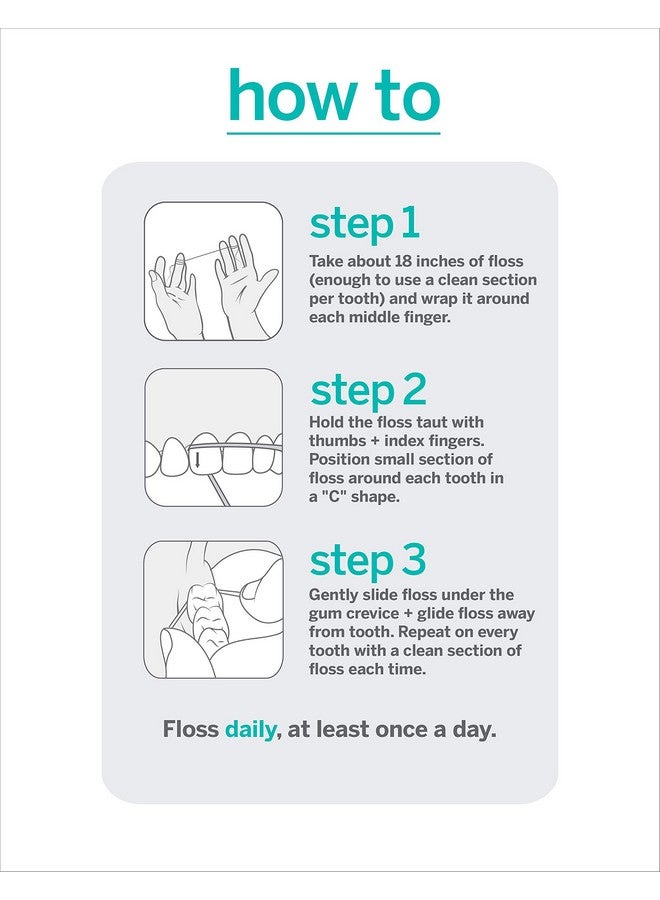 how to

step 1
Take about 18 inches of floss (enough to use a clean section per tooth) and wrap it around each middle finger.

step 2
Hold the floss taut with thumbs + index fingers. Position small section of floss around each tooth in a "C" shape.

step 3
Gently slide floss under the gum crevice + glide floss away from tooth. Repeat on every tooth with a clean section of floss each time.

Floss daily, at least once a day.