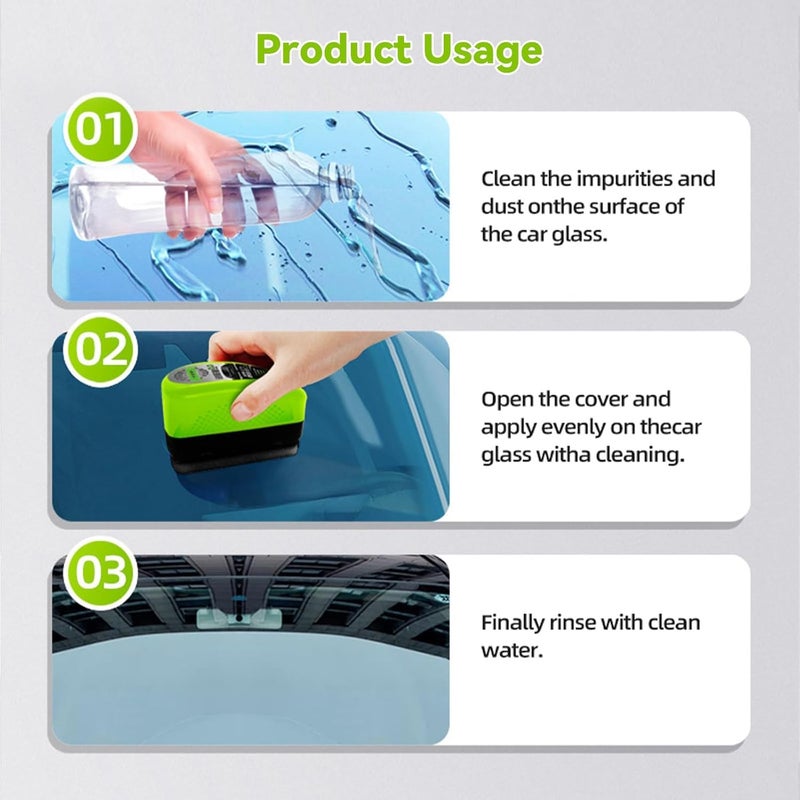 Product Usage

01

Clean the impurities and dust onthe surface of the car glass.

02

Open the cover and apply evenly on thecar glass witha cleaning.

03

Finally rinse with clean water.