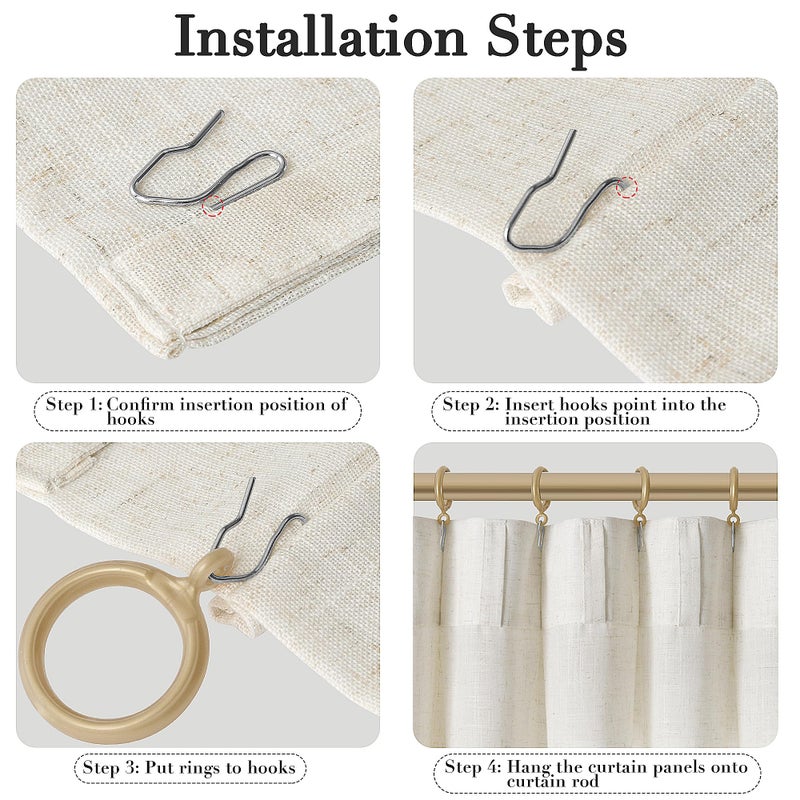 Installation Steps

Step 1: Confirm insertion position of hooks

Step 2: Insert hooks point into the insertion position

Step 3: Put rings to hooks

Step 4: Hang the curtain panels onto curtain rod