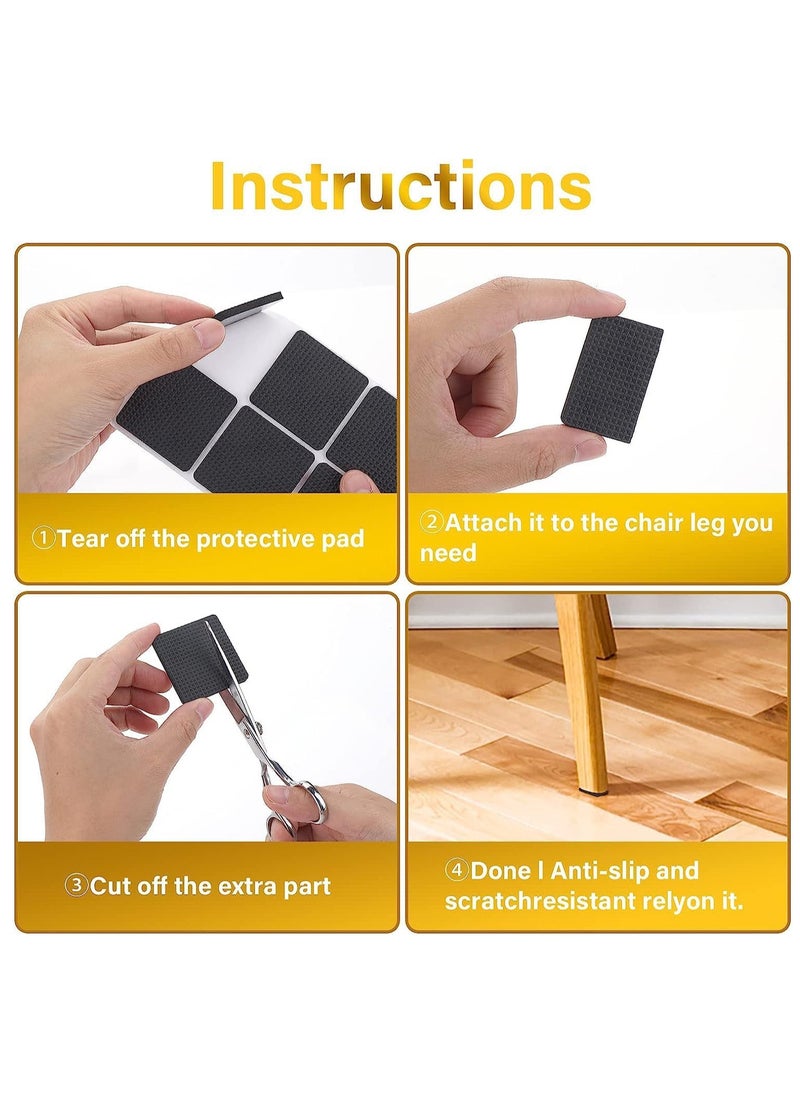 Instructions

①Tear off the protective pad

②Attach it to the chair leg you need

③Cut off the extra part

④Done l Anti-slip and scratchresistant relyon it.