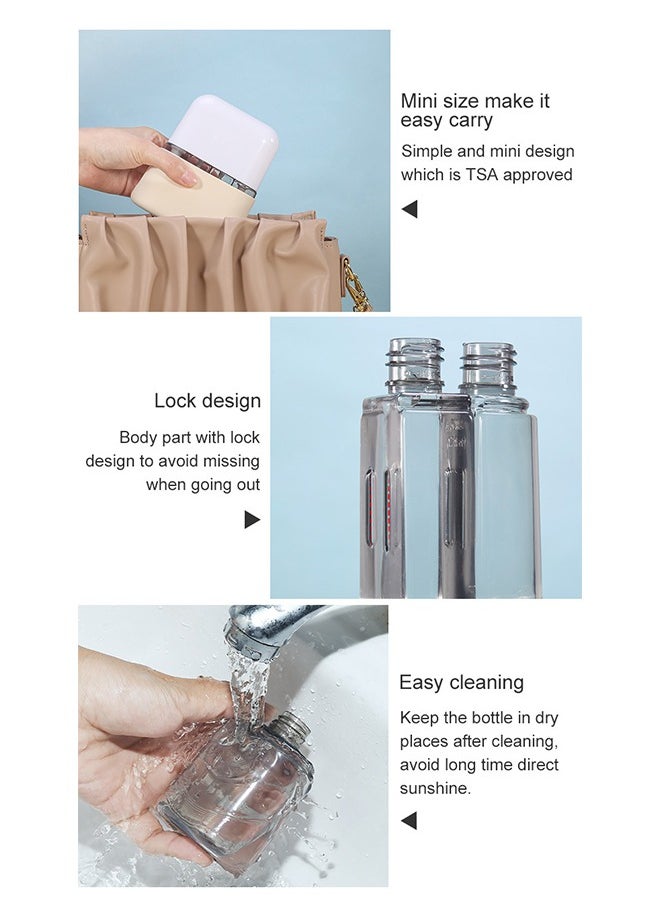 Mini size make it easy carry

Simple and mini design which is TSA approved

Lock design

Body part with lock design to avoid missing when going out

Easy cleaning

Keep the bottle in dry places after cleaning, avoid long time direct sunshine.